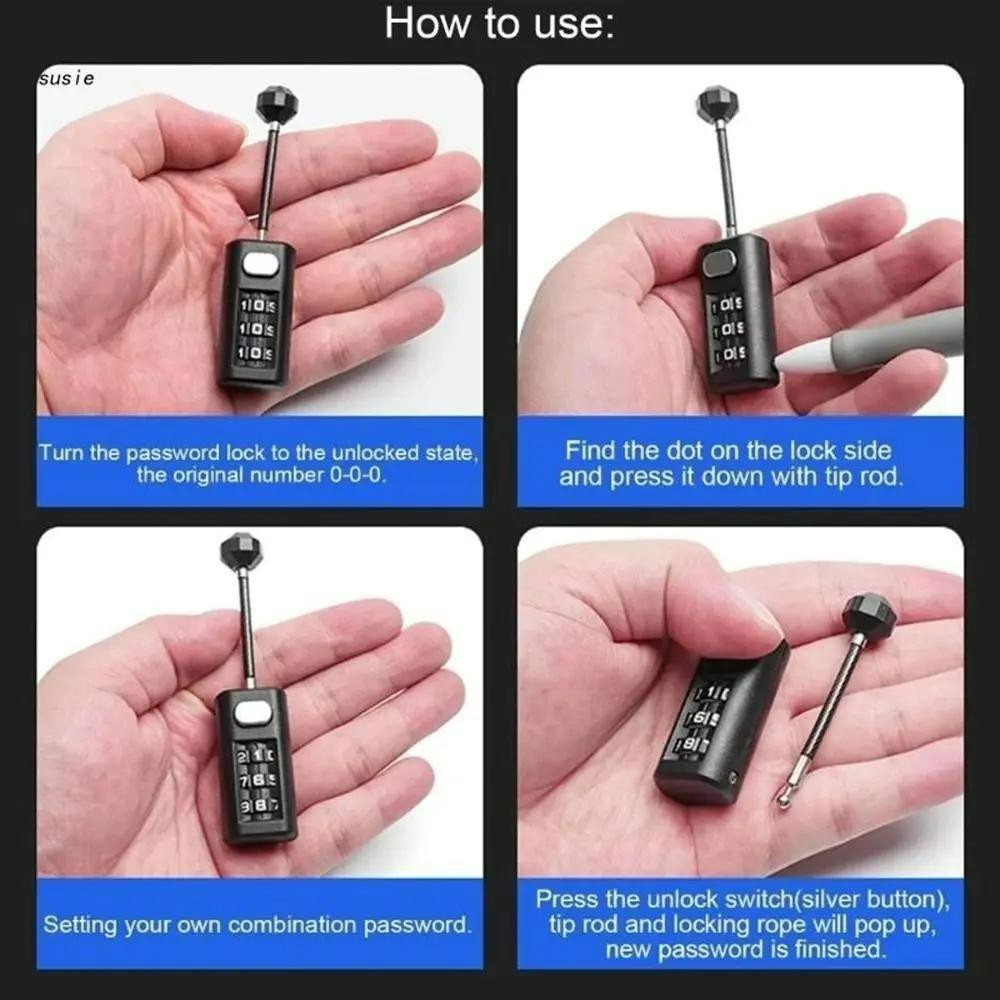 How to use:

susie

Turn the password lock to the unlocked state, the original number 0-0-0.

Find the dot on the lock side and press it down with tip rod.

Setting your own combination password.

Press the unlock switch(silver button), tip rod and locking rope will pop up, new password is finished.