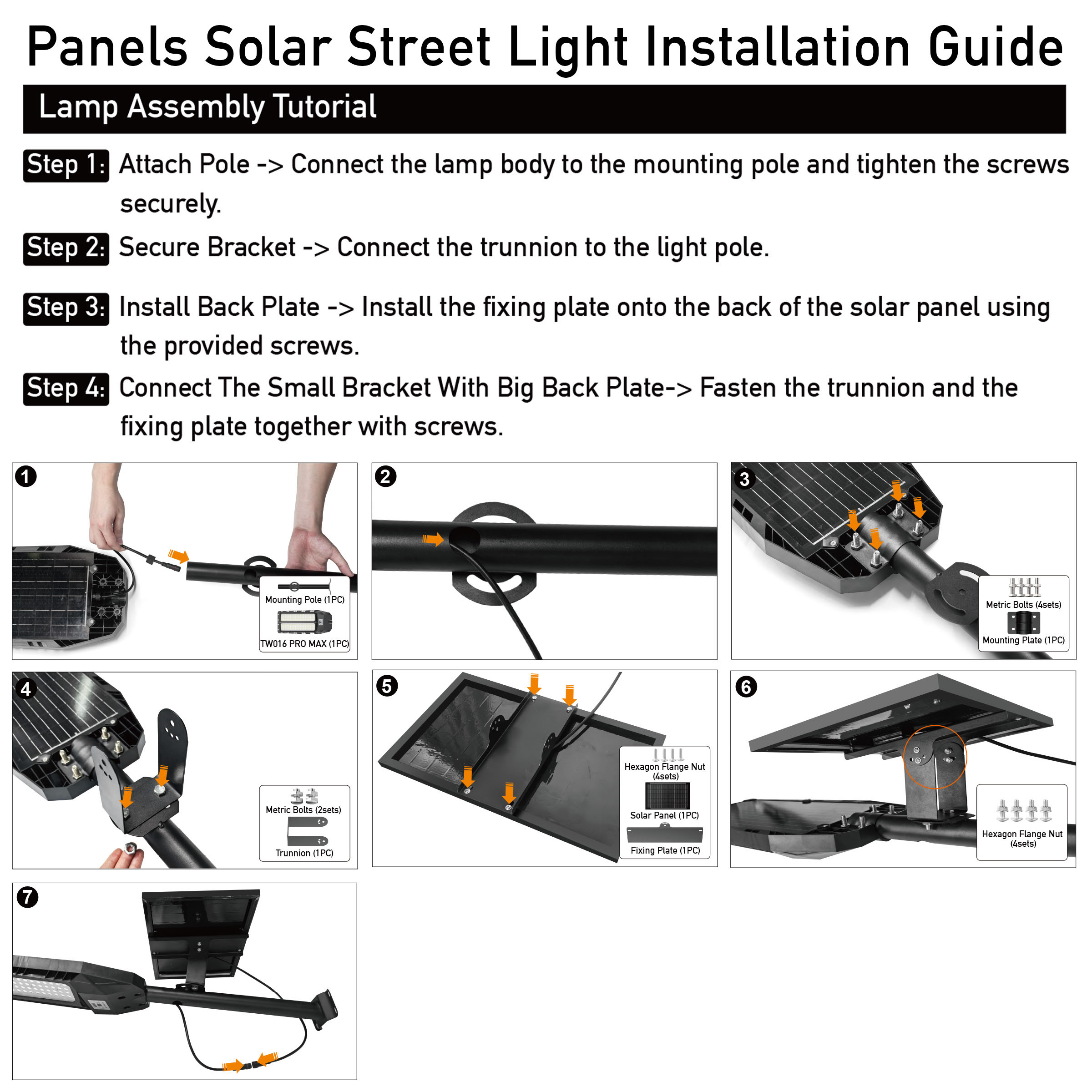 Panels Solar Street Light Installation Guide

Lamp Assembly Tutorial

Step 1: Attach Pole -> Connect the lamp body to the mounting pole and tighten the screws securely.

Step 2: Secure Bracket -> Connect the trunnion to the light pole.

Step 3: Install Back Plate -> Install the fixing plate onto the back of the solar panel using the provided screws.

Step 4: Connect The Small Bracket With Big Back Plate-> Fasten the trunnion and the fixing plate together with screws.

1

Mounting Pole (1PC)

TW016 PRO MAX (1PC)

2

3

Metric Bolts (4sets)

Mounting Plate (1PC)

4

Metric Bolts (2sets)

Trunnion (1PC)

5

Hexagon Flange Nut (4sets)

Solar Panel (1PC)

Fixing Plate (1PC)

6

Hexagon Flange Nut (4sets)

7