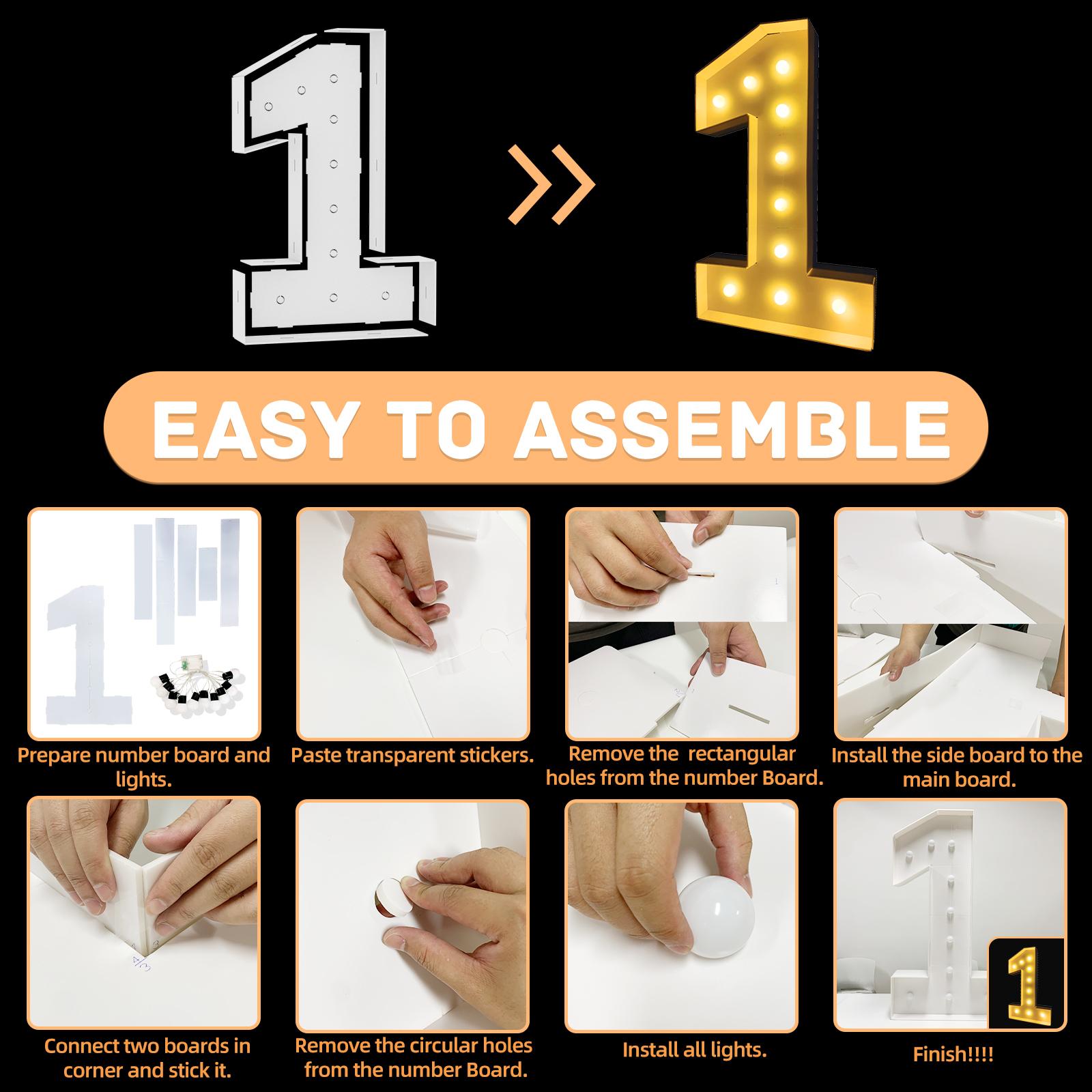 EASY TO ASSEMBLE

Prepare number board and lights.

Paste transparent stickers.

Remove the rectangular holes from the number Board.

Install the side board to the main board.

Connect two boards in corner and stick it.

Remove the circular holes from the number Board.

Install all lights.

Finish!!!!