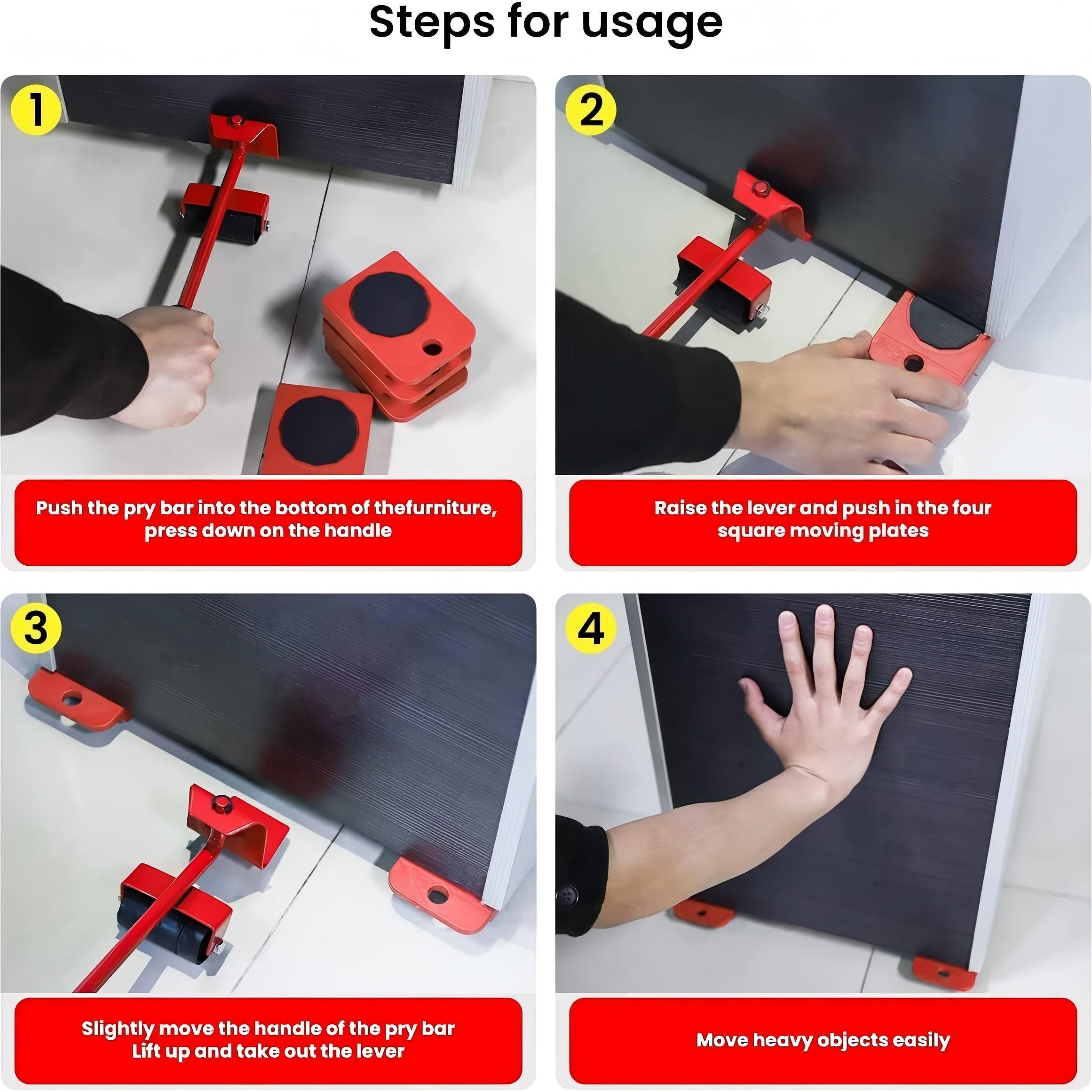 Steps for usage

1

Push the pry bar into the bottom of thefurniture, press down on the handle

2

Raise the lever and push in the four square moving plates

3

Slightly move the handle of the pry bar Lift up and take out the lever

4

Move heavy objects easily