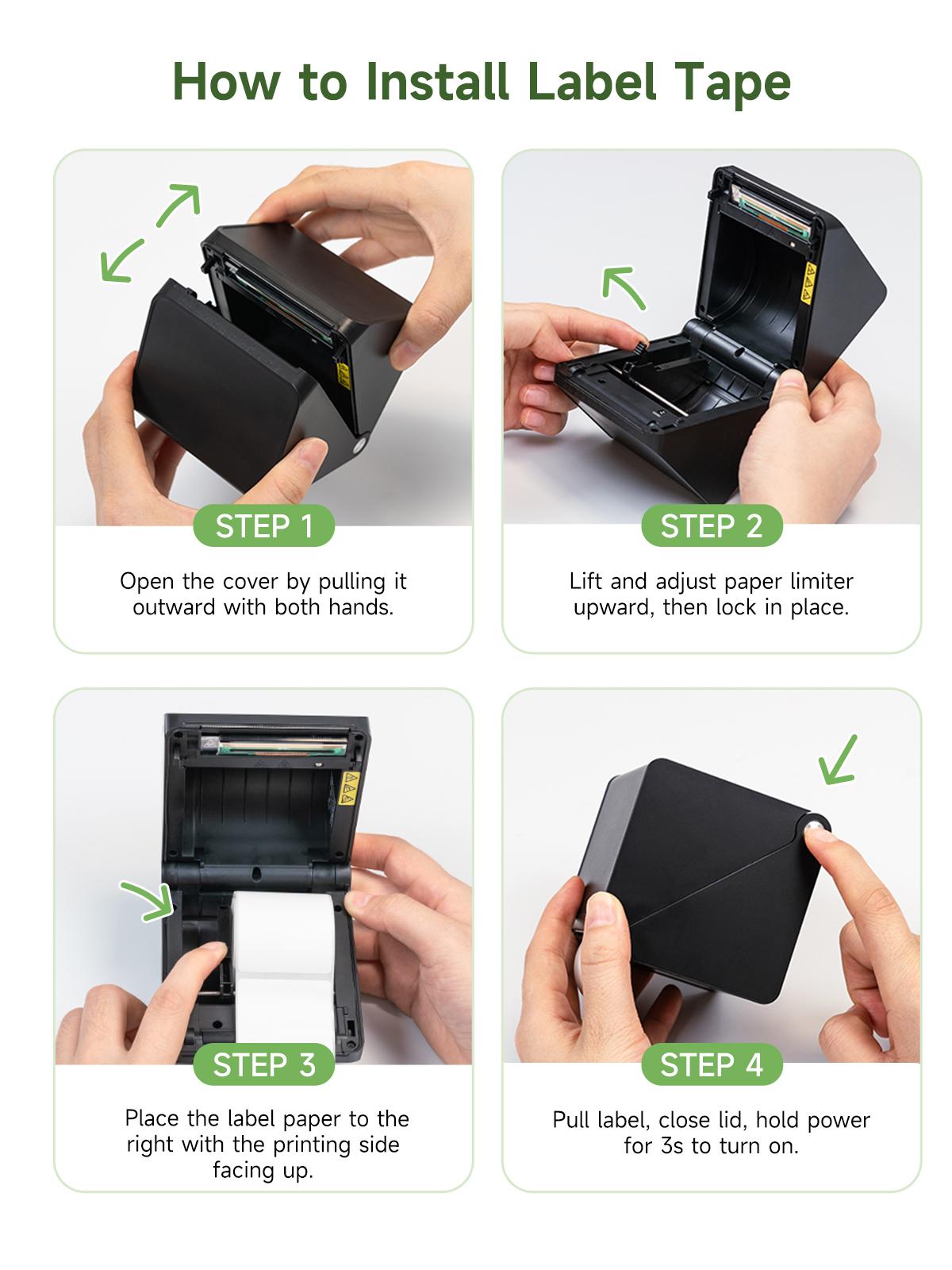 How to Install Label Tape

STEP 1

Open the cover by pulling it outward with both hands.

STEP 2

Lift and adjust paper limiter upward, then lock in place.

STEP 3

Place the label paper to the right with the printing side facing up.

STEP 4

Pull label, close lid, hold power for 3s to turn on.