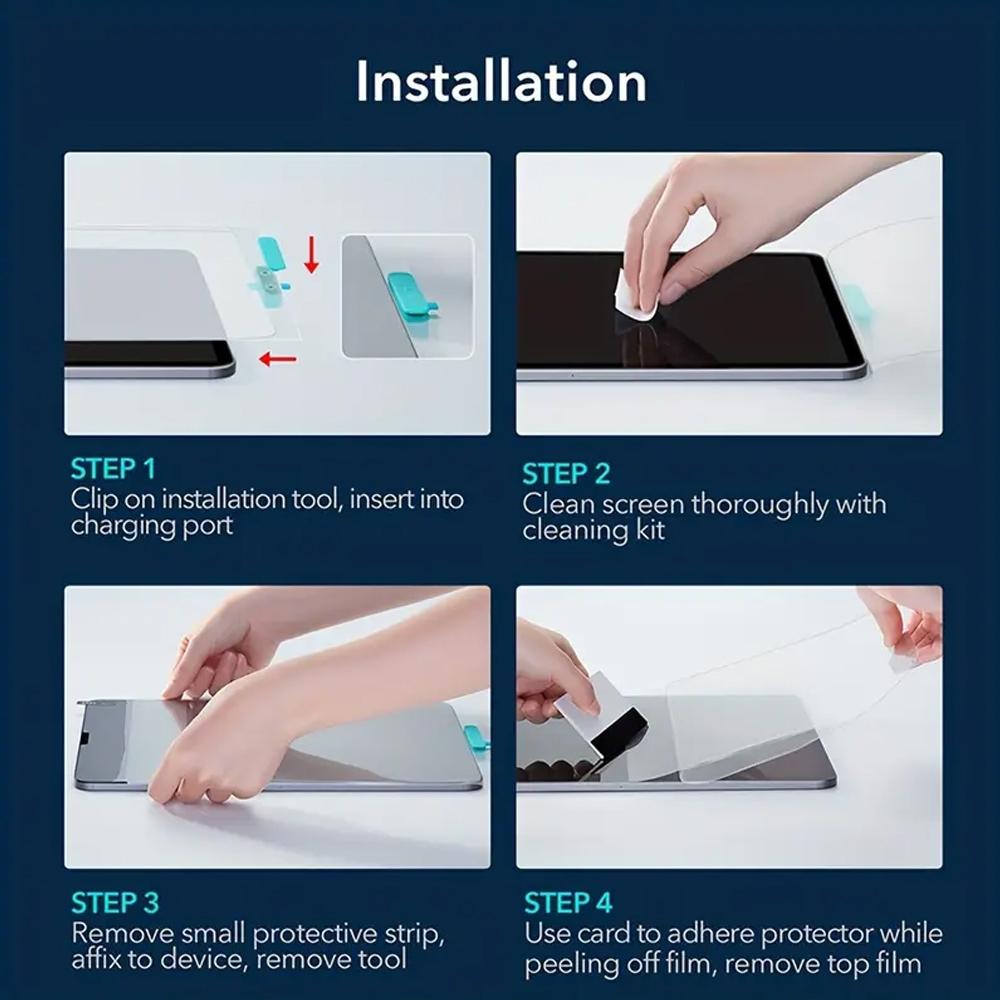 Installation

STEP 1
Clip on installation tool, insert into charging port

STEP 2
Clean screen thoroughly with cleaning kit

STEP 3
Remove small protective strip, affix to device, remove tool

STEP 4
Use card to adhere protector while peeling off film, remove top film