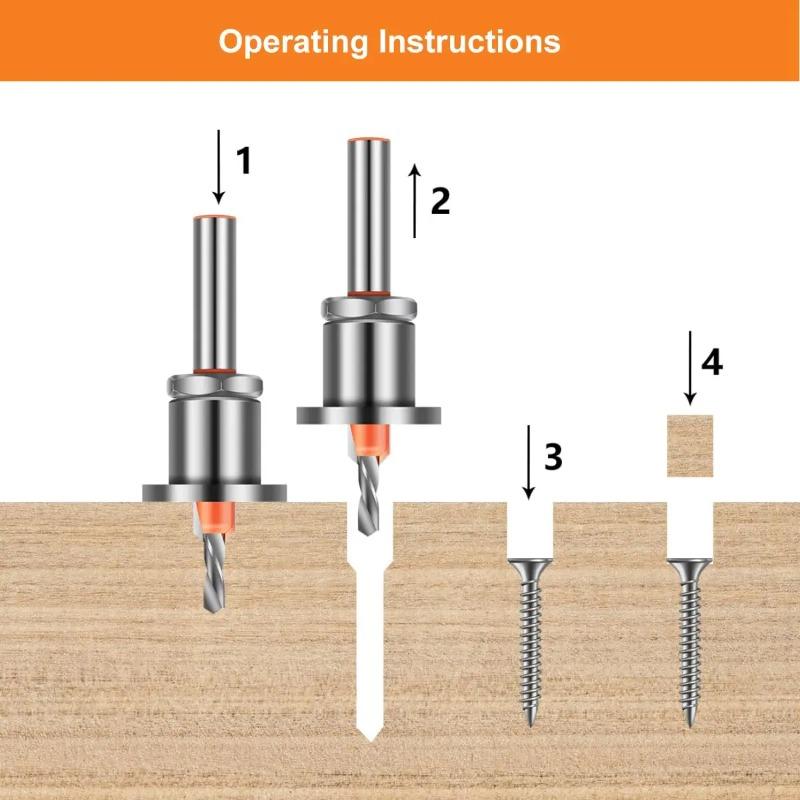 Operating Instructions

1

2

3

4