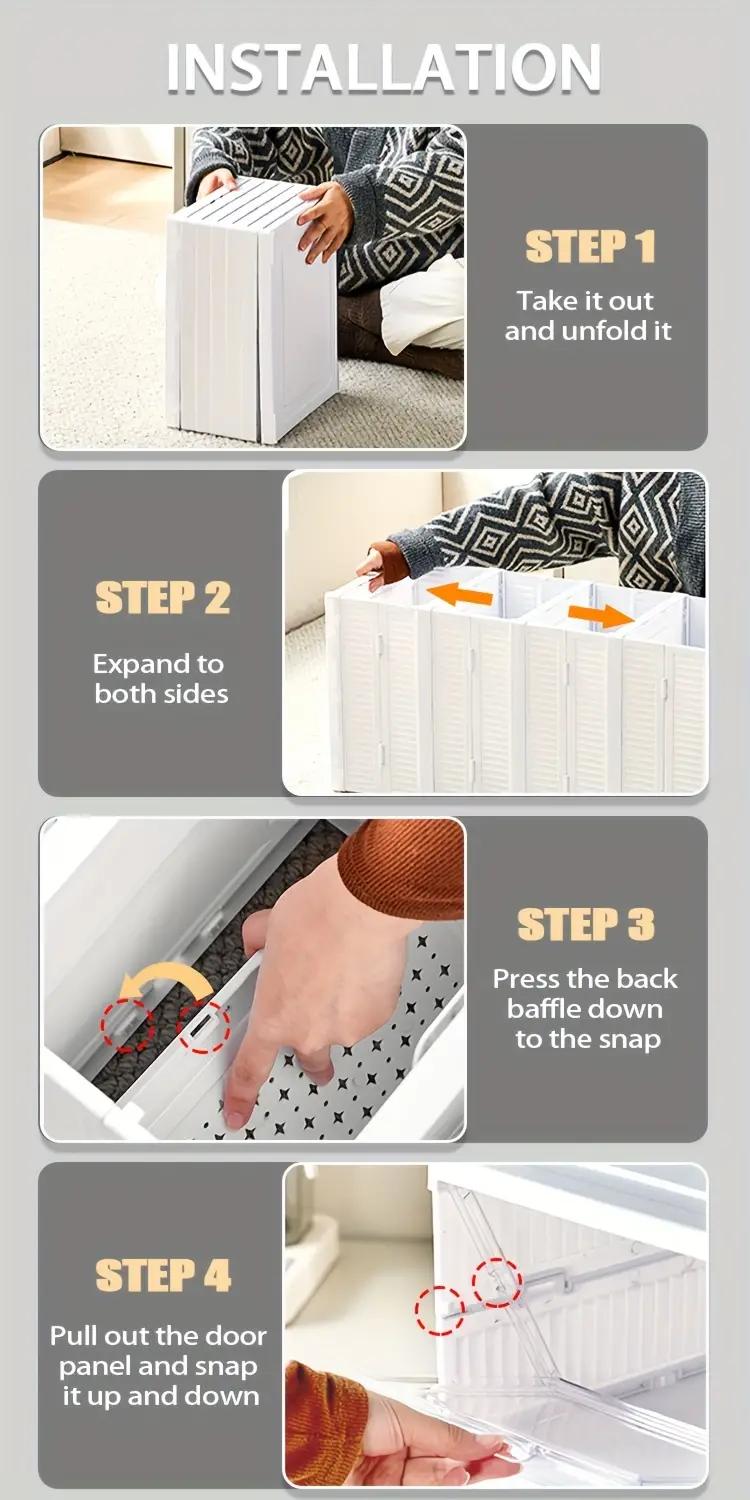 INSTALLATION

STEP 1

Take it out and unfold it

STEP 2

Expand to both sides

STEP 3

Press the back baffle down to the snap

STEP 4

Pull out the door panel and snap it up and down