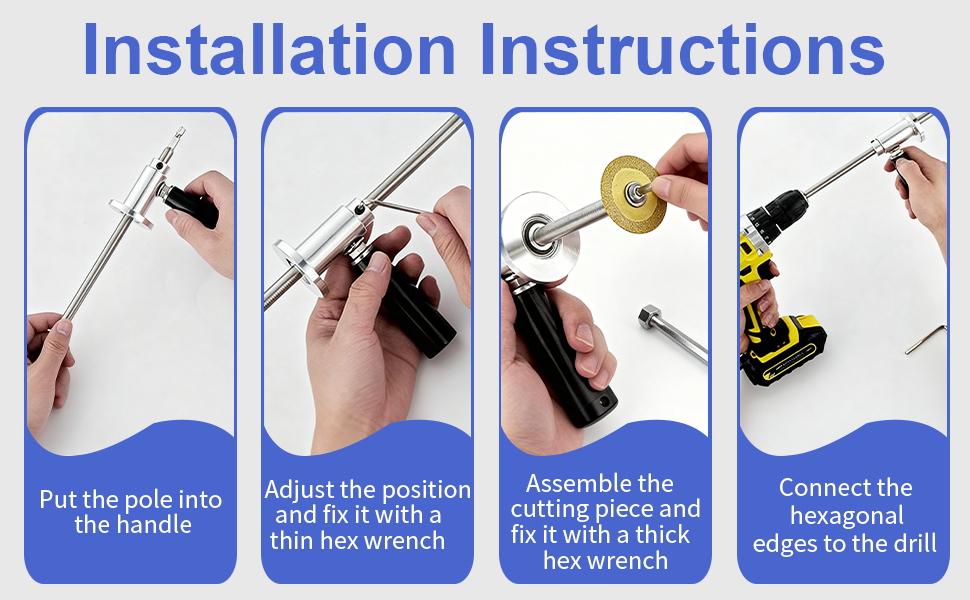 Installation Instructions

Put the pole into the handle

Adjust the position and fix it with a thin hex wrench

Assemble the cutting piece and fix it with a thick hex wrench

Connect the hexagonal edges to the drill