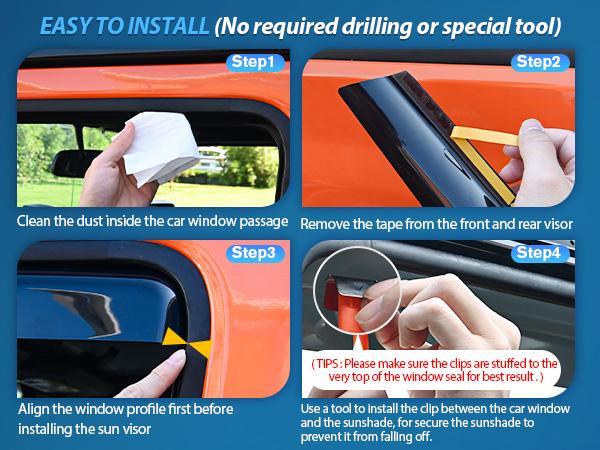 EASY TO INSTALL (No required drilling or special tool)

Step1

Clean the dust inside the car window passage

Step2

Remove the tape from the front and rear visor

Step3

Align the window profile first before installing the sun visor

Step4

( TIPS : Please make sure the clips are stuffed to the very top of the window seal for best result . )

Use a tool to install the clip between the car window and the sunshade, for secure the sunshade to prevent it from falling off.