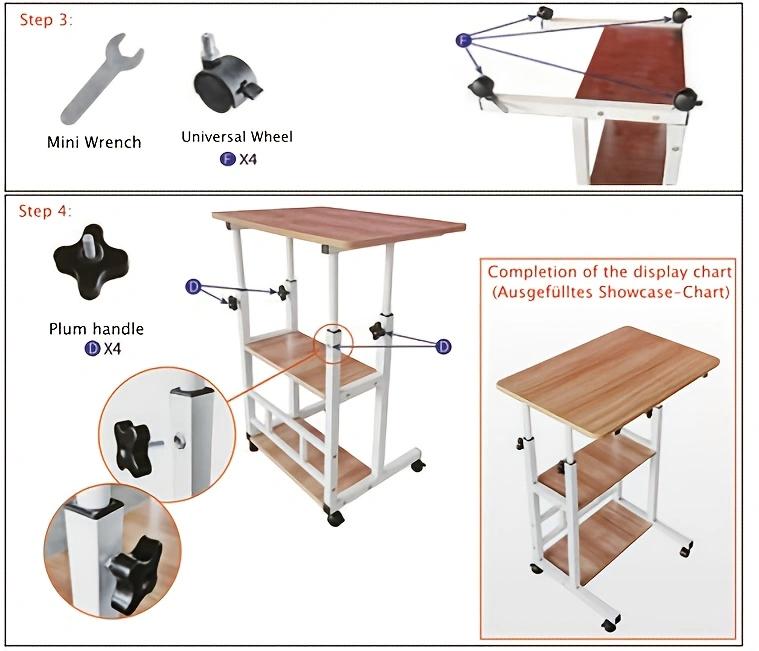 Step 3:

Mini Wrench

Universal Wheel

F X4

F

Step 4:

Plum handle

D X4

D

D

Completion of the display chart
(Ausgefülltes Showcase-Chart)