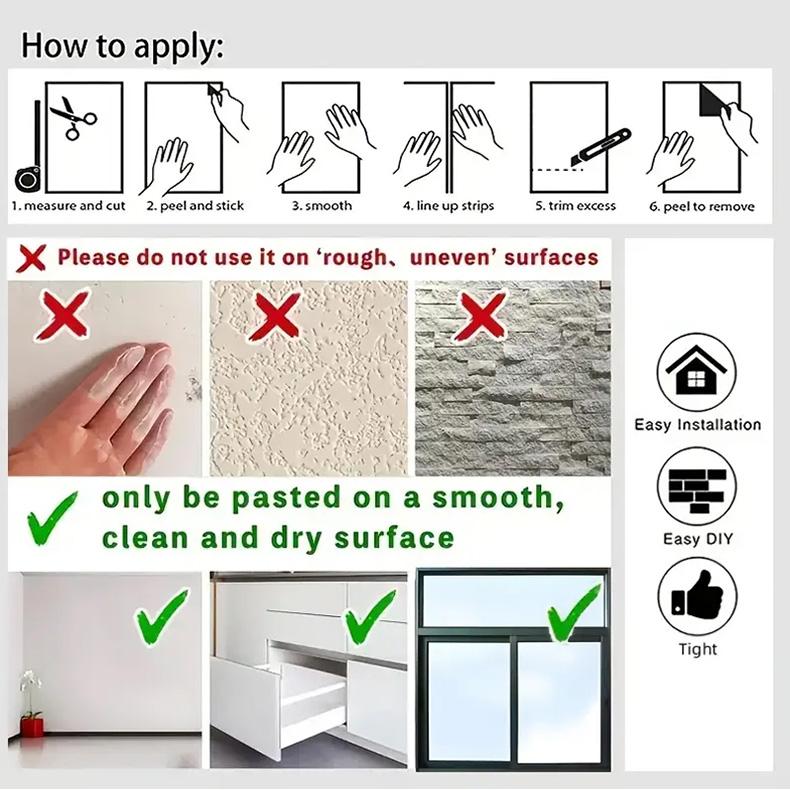 How to apply:

1. measure and cut
2. peel and stick
3. smooth
4. line up strips
5. trim excess
6. peel to remove

Please do not use it on 'rough、uneven' surfaces

only be pasted on a smooth, clean and dry surface

Easy Installation

Easy DIY

Tight