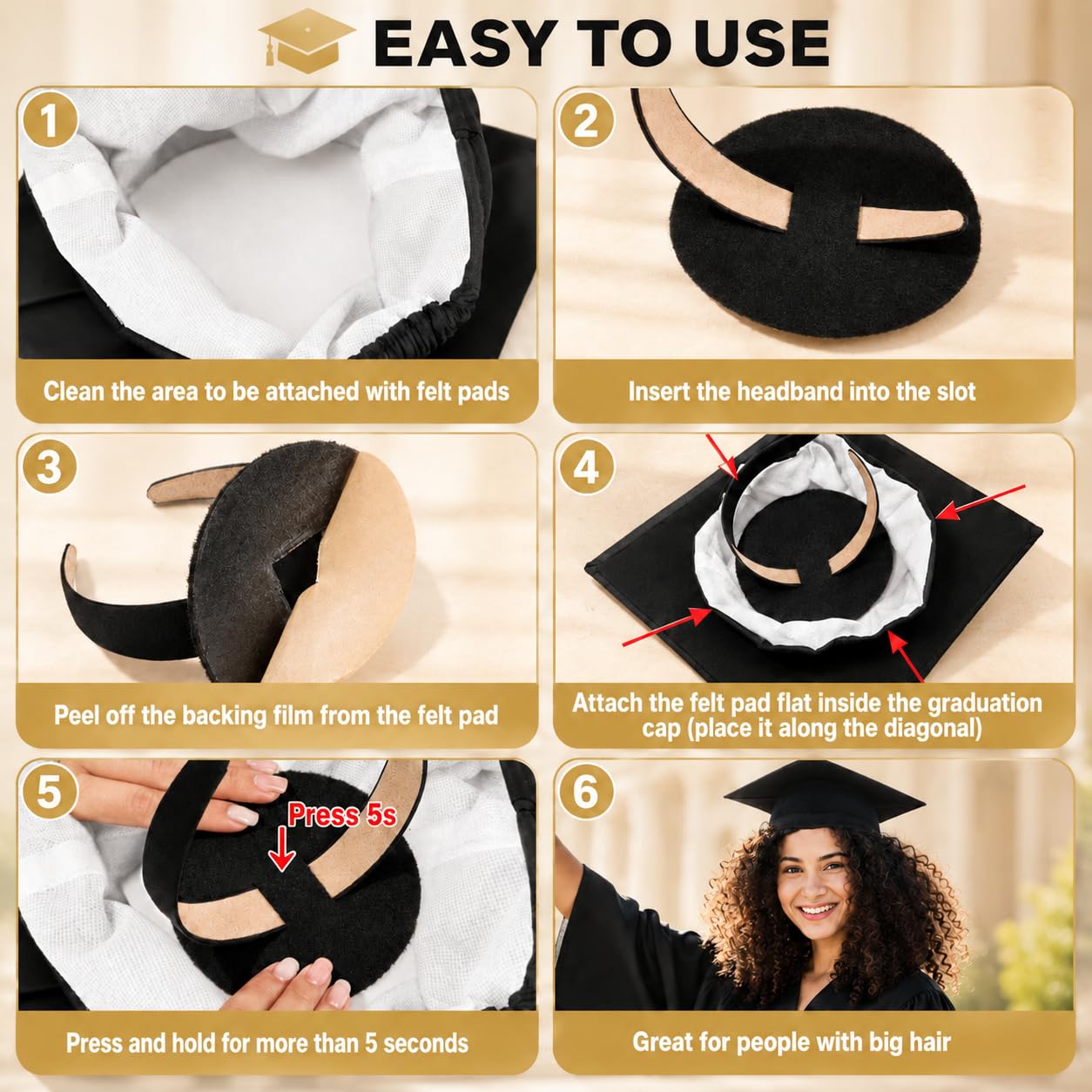 EASY TO USE

1
Clean the area to be attached with felt pads

2
Insert the headband into the slot

3
Peel off the backing film from the felt pad

4
Attach the felt pad flat inside the graduation cap (place it along the diagonal)

5
Press 5s
Press and hold for more than 5 seconds

6
Great for people with big hair