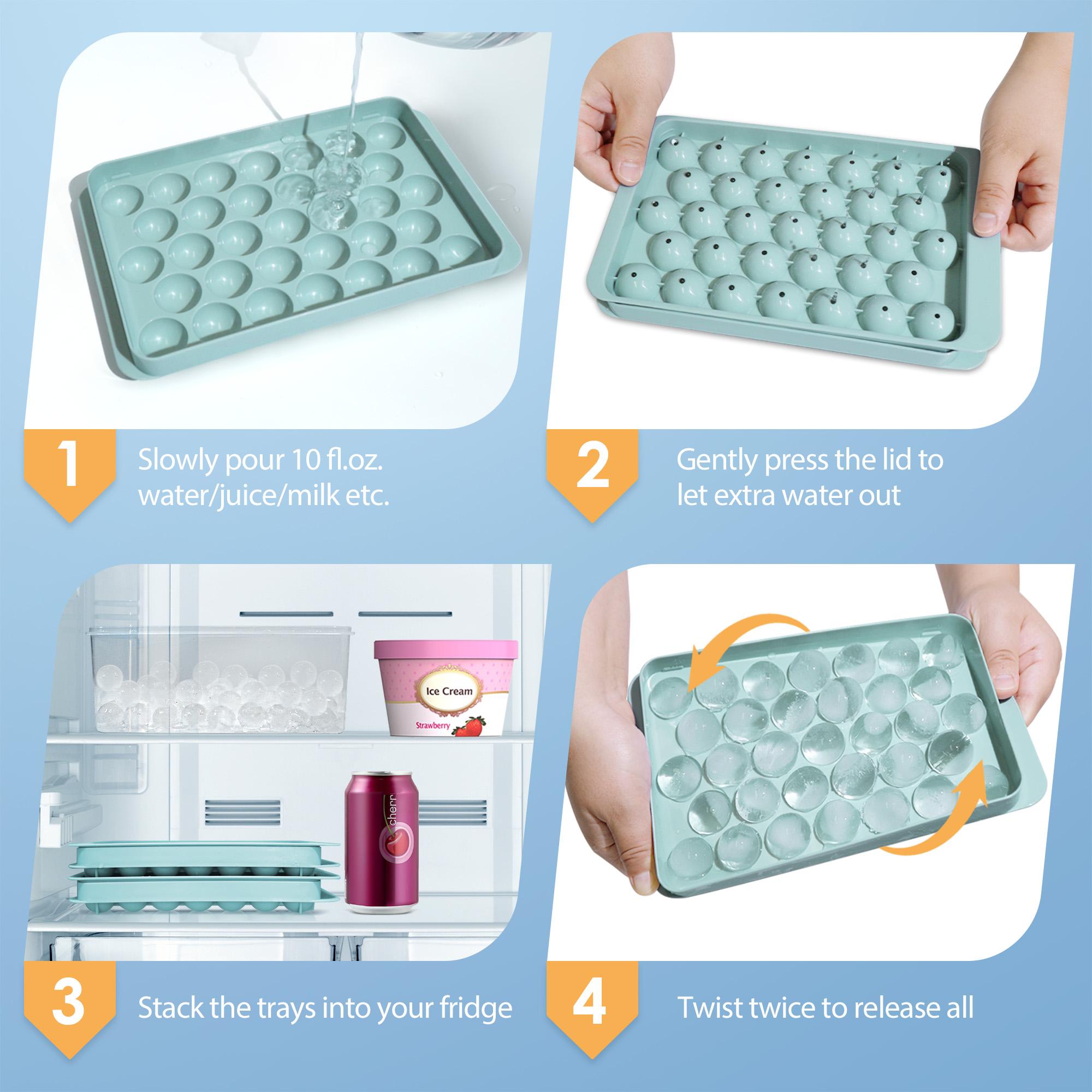 1
Slowly pour 10 fl.oz. water/juice/milk etc.

2
Gently press the lid to let extra water out

Ice Cream
Strawberry

cherr

3
Stack the trays into your fridge

4
Twist twice to release all