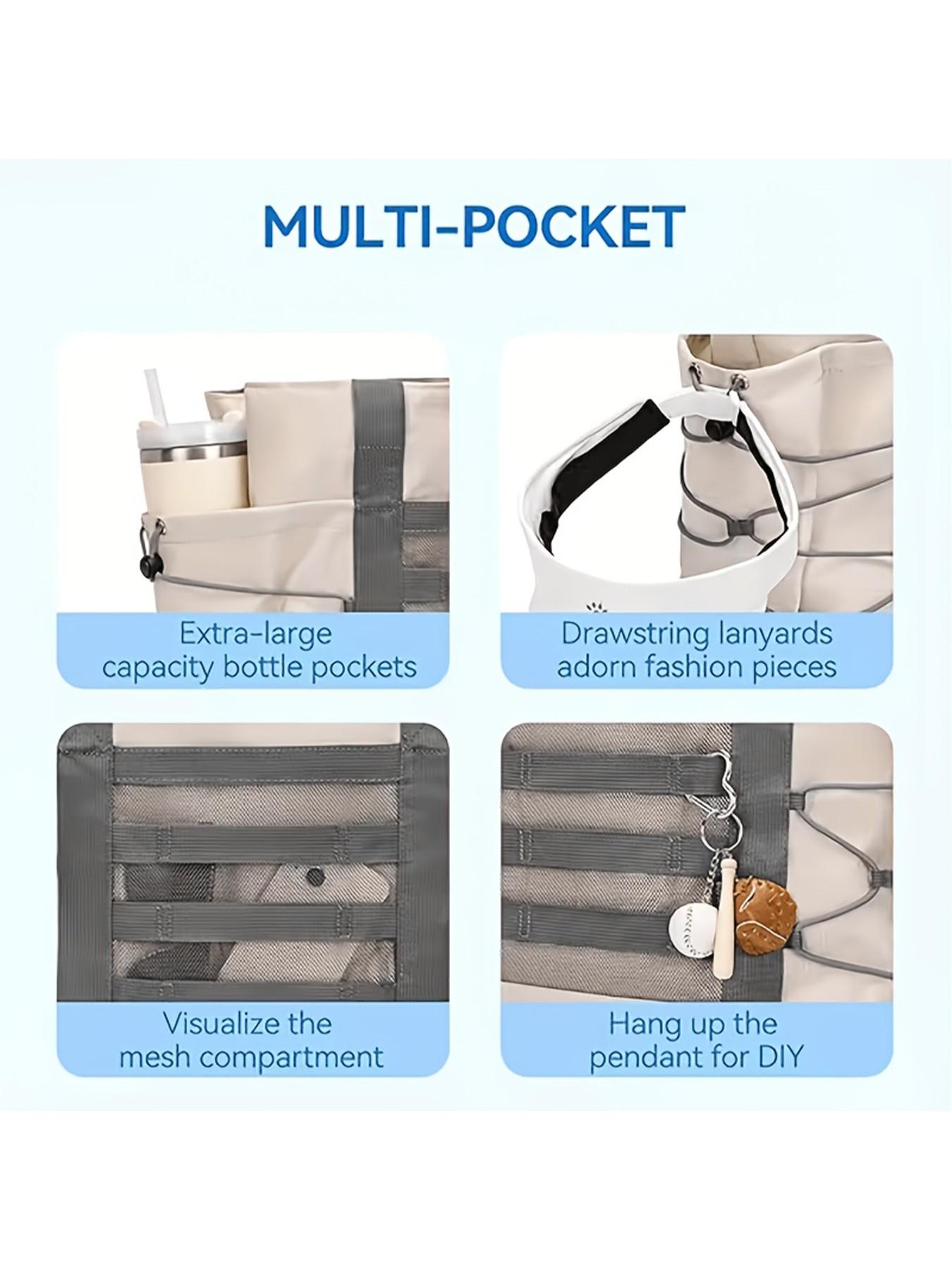 MULTI-POCKET

Extra-large capacity bottle pockets

Drawstring lanyards adorn fashion pieces

Visualize the mesh compartment

Hang up the pendant for DIY