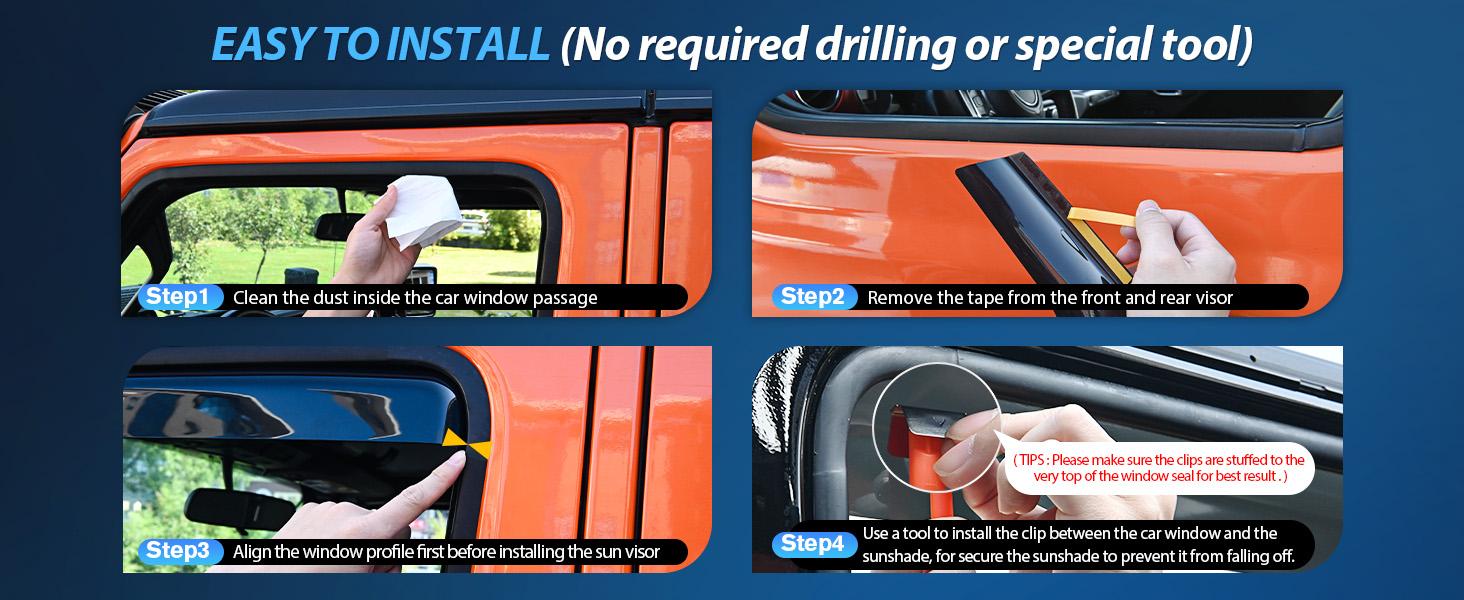 EASY TO INSTALL (No required drilling or special tool)

Step1 Clean the dust inside the car window passage

Step2 Remove the tape from the front and rear visor

Step3 Align the window profile first before installing the sun visor

( TIPS : Please make sure the clips are stuffed to the very top of the window seal for best result . )

Step4 Use a tool to install the clip between the car window and the sunshade, for secure the sunshade to prevent it from falling off.