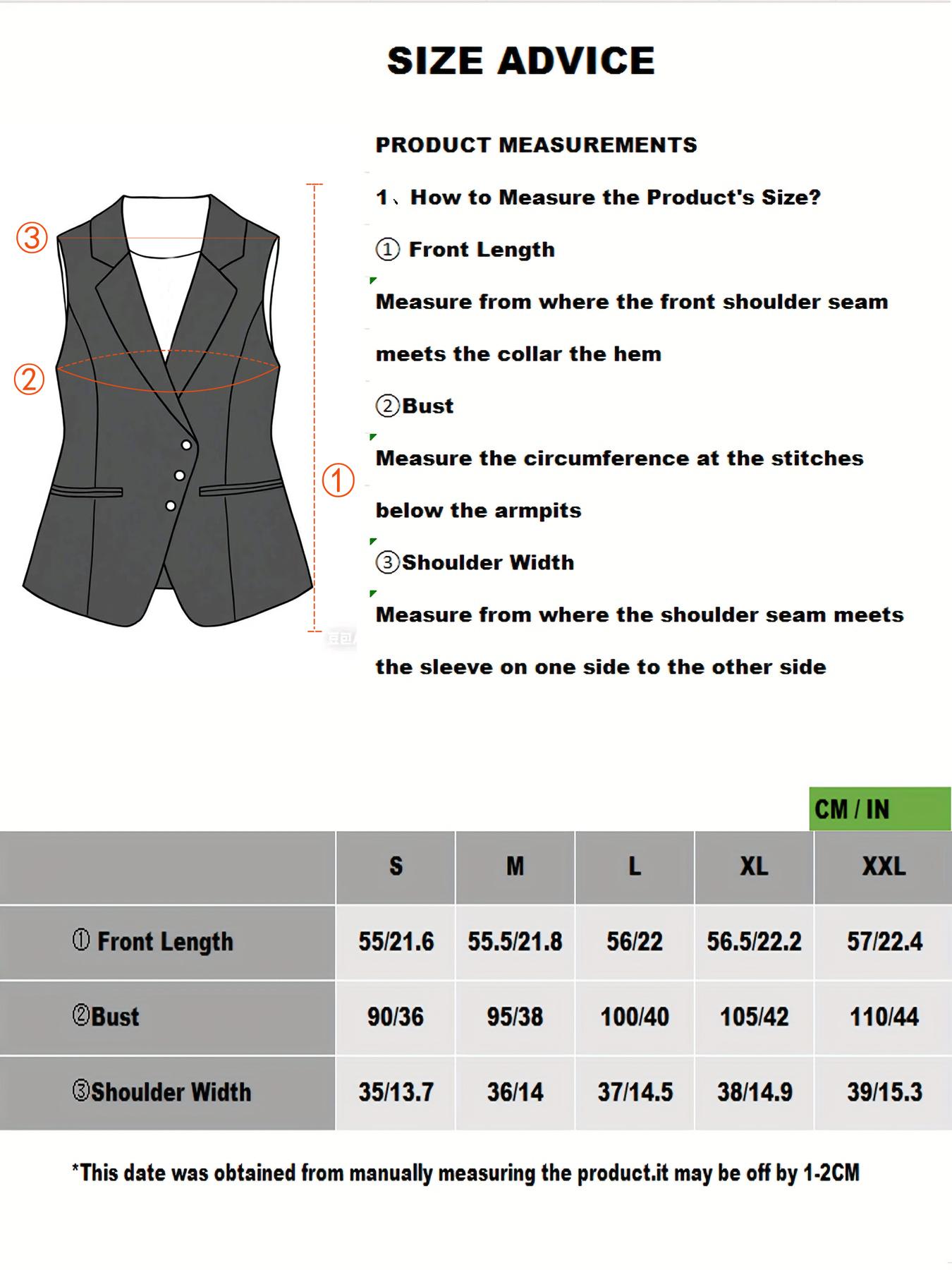 SIZE ADVICE

③

②

①

PRODUCT MEASUREMENTS

1、How to Measure the Product's Size?

① Front Length

Measure from where the front shoulder seam meets the collar the hem

②Bust

Measure the circumference at the stitches below the armpits

③Shoulder Width

Measure from where the shoulder seam meets the sleeve on one side to the other side

CM / IN

| | S | M | L | XL | XXL |
|---|---|---|---|---|---|
| ① Front Length | 55/21.6 | 55.5/21.8 | 56/22 | 56.5/22.2 | 57/22.4 |
| ②Bust | 90/36 | 95/38 | 100/40 | 105/42 | 110/44 |
| ③Shoulder Width | 35/13.7 | 36/14 | 37/14.5 | 38/14.9 | 39/15.3 |

*This date was obtained from manually measuring the product.it may be off by 1-2CM