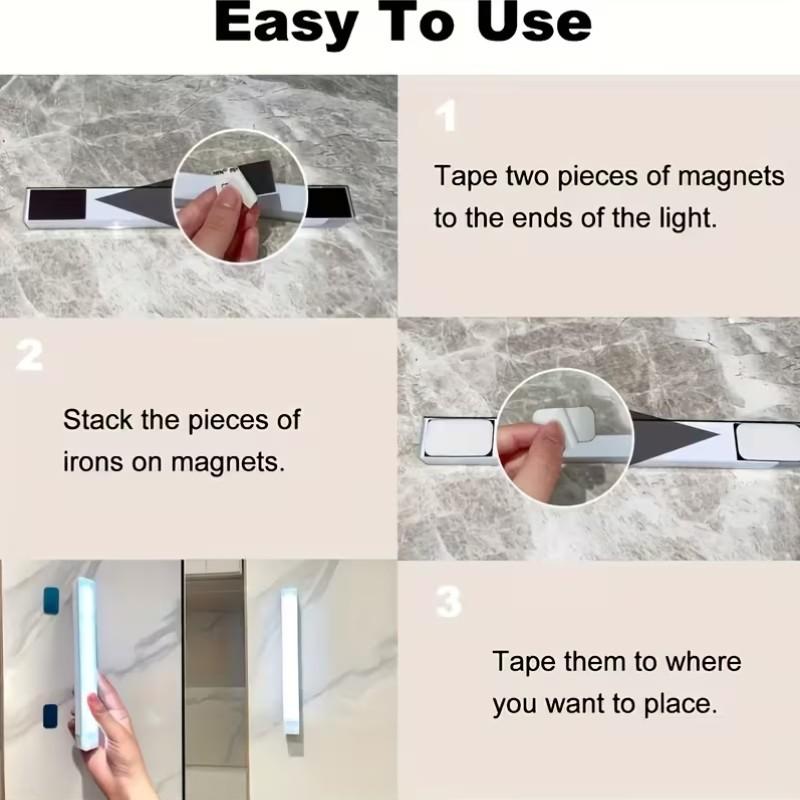 Easy To Use

1

Tape two pieces of magnets to the ends of the light.

2

Stack the pieces of irons on magnets.

3

Tape them to where you want to place.