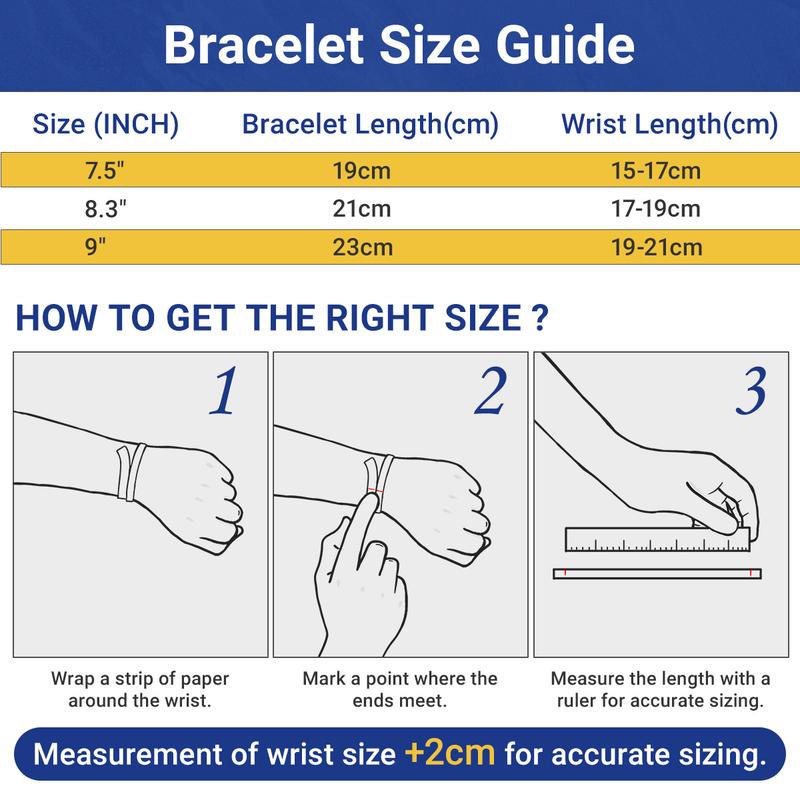 Bracelet Size Guide

| Size (INCH) | Bracelet Length(cm) | Wrist Length(cm) |
|---|---|---|
| 7.5" | 19cm | 15-17cm |
| 8.3" | 21cm | 17-19cm |
| 9" | 23cm | 19-21cm |

HOW TO GET THE RIGHT SIZE ?

1

2

3

Wrap a strip of paper around the wrist.

Mark a point where the ends meet.

Measure the length with a ruler for accurate sizing.

Measurement of wrist size +2cm for accurate sizing.