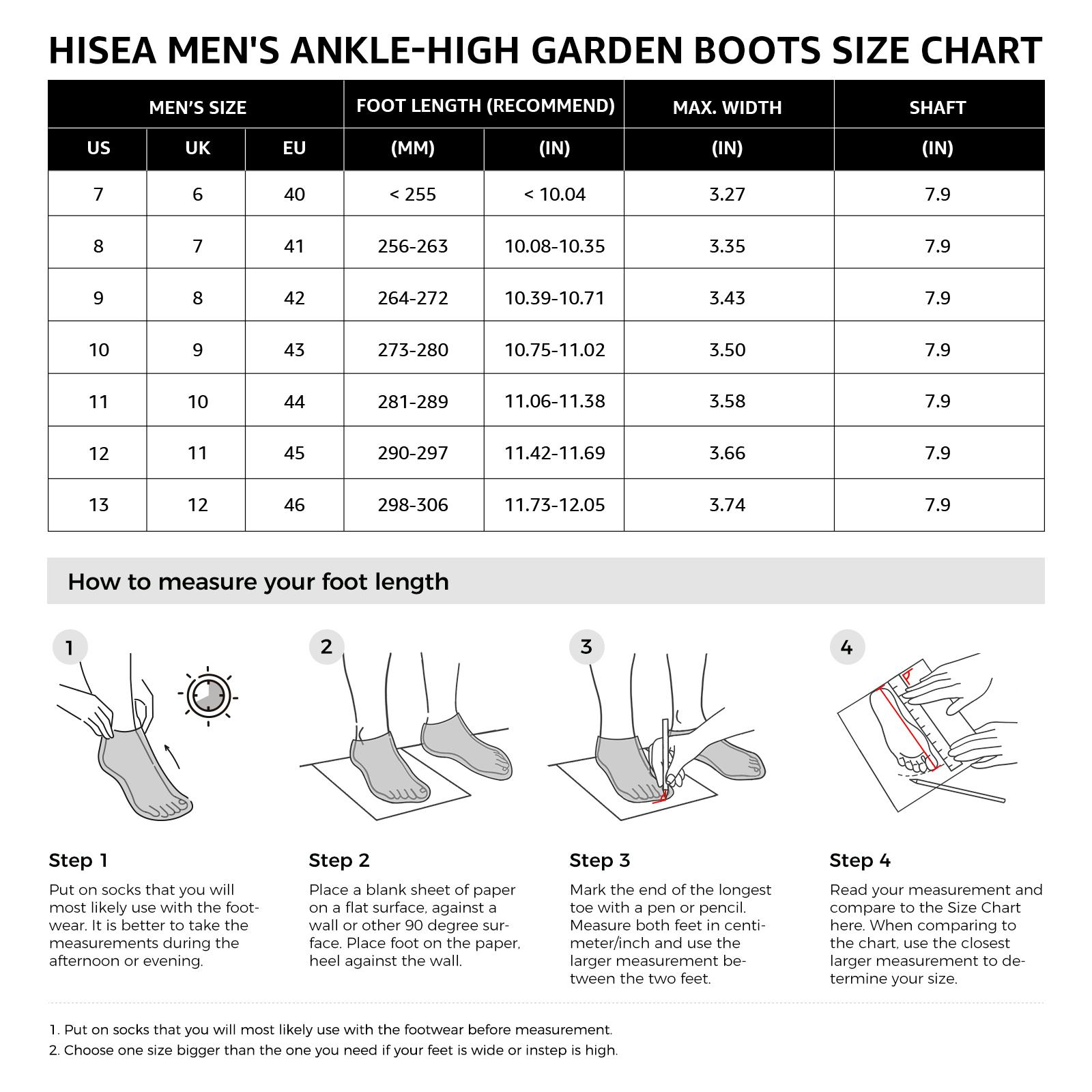 HISEA MEN'S ANKLE-HIGH GARDEN BOOTS SIZE CHART

| MEN'S SIZE | | | FOOT LENGTH (RECOMMEND) | | MAX. WIDTH | SHAFT |
|---|---|---|---|---|---|---|
| US | UK | EU | (MM) | (IN) | (IN) | (IN) |
| 7 | 6 | 40 | < 255 | < 10.04 | 3.27 | 7.9 |
| 8 | 7 | 41 | 256-263 | 10.08-10.35 | 3.35 | 7.9 |
| 9 | 8 | 42 | 264-272 | 10.39-10.71 | 3.43 | 7.9 |
| 10 | 9 | 43 | 273-280 | 10.75-11.02 | 3.50 | 7.9 |
| 11 | 10 | 44 | 281-289 | 11.06-11.38 | 3.58 | 7.9 |
| 12 | 11 | 45 | 290-297 | 11.42-11.69 | 3.66 | 7.9 |
| 13 | 12 | 46 | 298-306 | 11.73-12.05 | 3.74 | 7.9 |

How to measure your foot length

1

2

3

4

Step 1
Put on socks that you will most likely use with the footwear. It is better to take the measurements during the afternoon or evening.

Step 2
Place a blank sheet of paper on a flat surface, against a wall or other 90 degree surface. Place foot on the paper, heel against the wall.

Step 3
Mark the end of the longest toe with a pen or pencil. Measure both feet in centimeter/inch and use the larger measurement between the two feet.

Step 4
Read your measurement and compare to the Size Chart here. When comparing to the chart, use the closest larger measurement to determine your size.

1. Put on socks that you will most likely use with the footwear before measurement.
2. Choose one size bigger than the one you need if your feet is wide or instep is high.