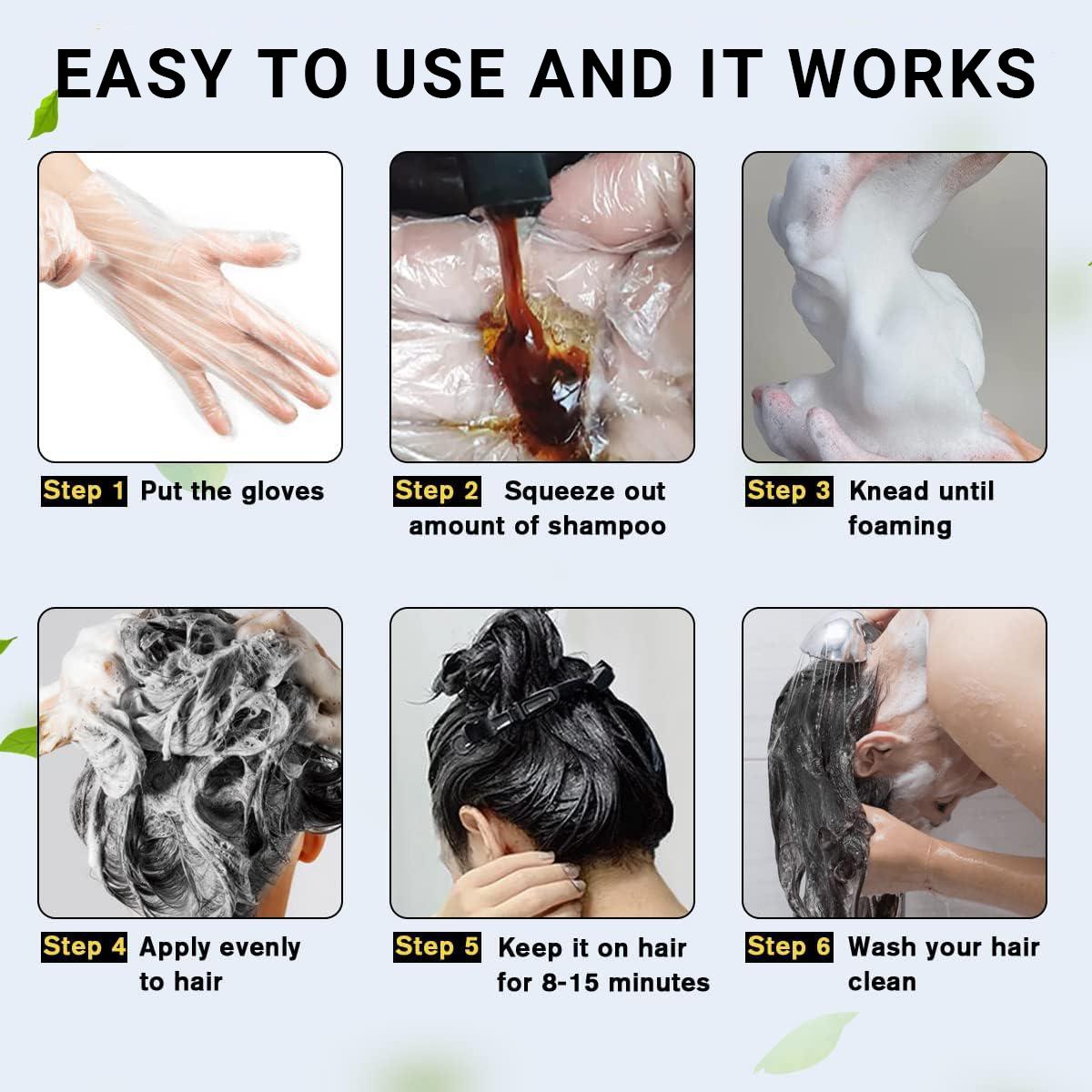 EASY TO USE AND IT WORKS

Step 1 Put the gloves

Step 2 Squeeze out amount of shampoo

Step 3 Knead until foaming

Step 4 Apply evenly to hair

Step 5 Keep it on hair for 8-15 minutes

Step 6 Wash your hair clean