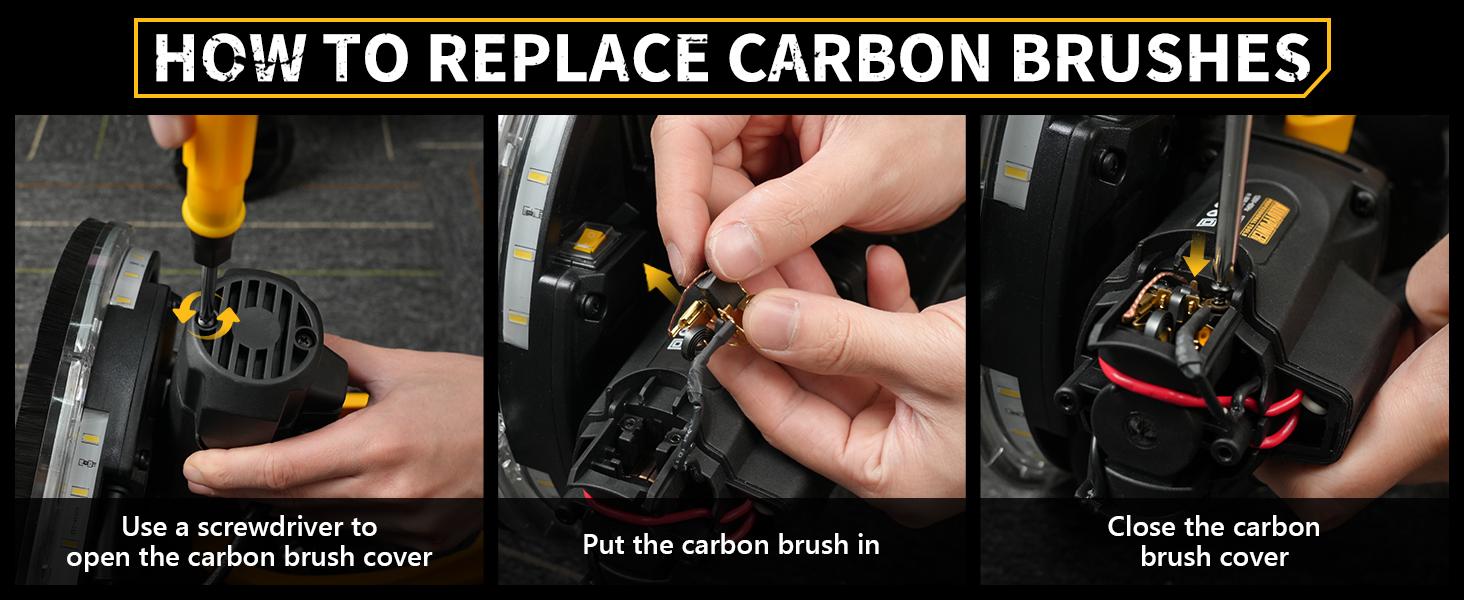 HOW TO REPLACE CARBON BRUSHES

Use a screwdriver to open the carbon brush cover

Put the carbon brush in

Close the carbon brush cover