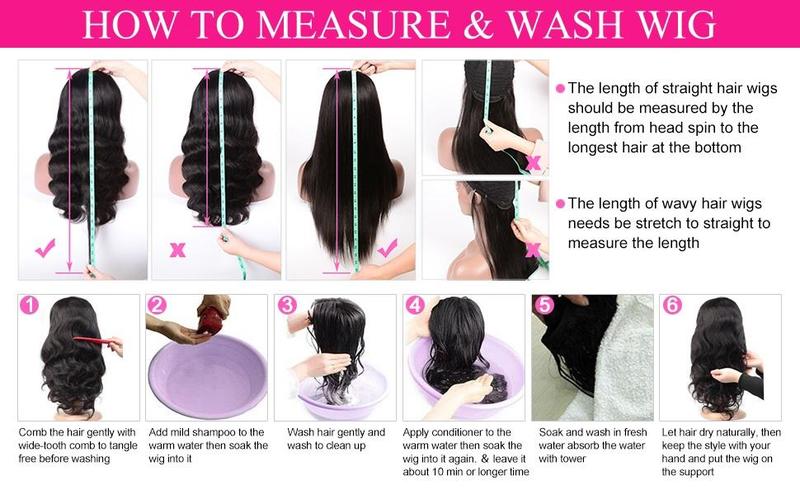 HOW TO MEASURE & WASH WIG

The length of straight hair wigs should be measured by the length from head spin to the longest hair at the bottom

The length of wavy hair wigs needs be stretch to straight to measure the length

1
Comb the hair gently with wide-tooth comb to tangle free before washing

2
Add mild shampoo to the warm water then soak the wig into it

3
Wash hair gently and wash to clean up

4
Apply conditioner to the warm water then soak the wig into it again, & leave it about 10 min or longer time

5
Soak and wash in fresh water absorb the water with tower

6
Let hair dry naturally, then keep the style with your hand and put the wig on the support