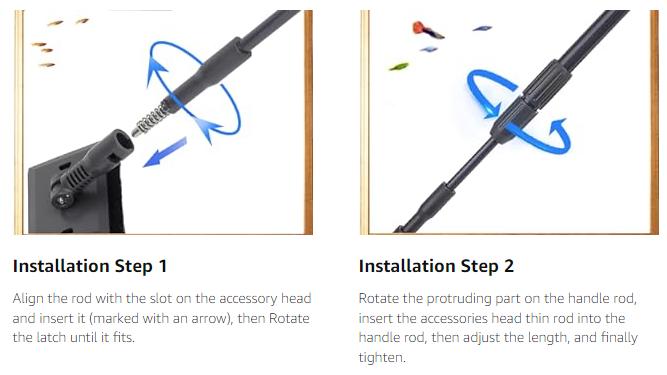 Installation Step 1

Align the rod with the slot on the accessory head and insert it (marked with an arrow), then Rotate the latch until it fits.

Installation Step 2

Rotate the protruding part on the handle rod, insert the accessories head thin rod into the handle rod, then adjust the length, and finally tighten.