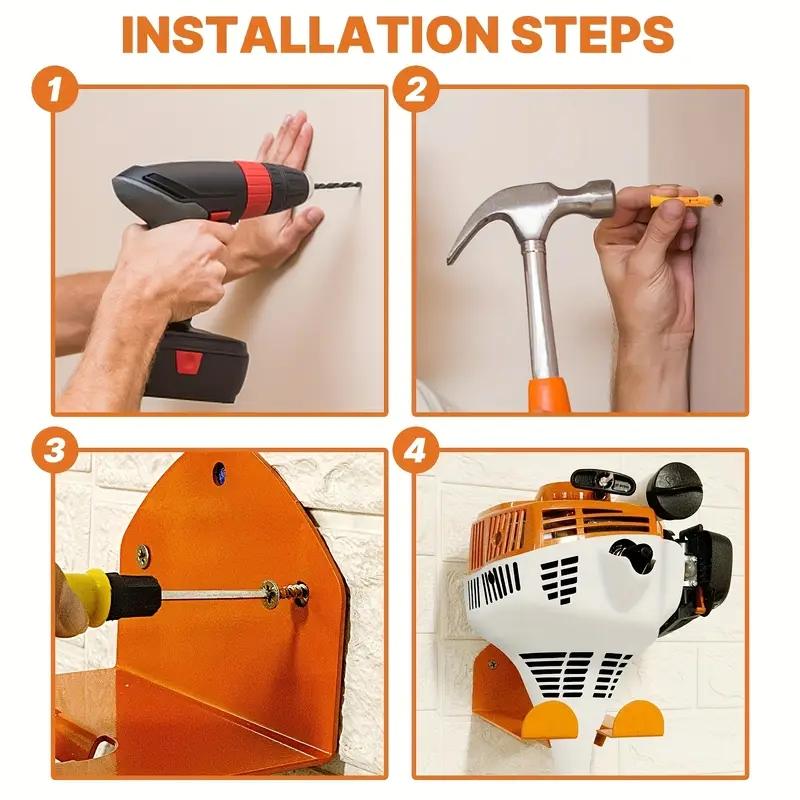 INSTALLATION STEPS

1

2

3

4