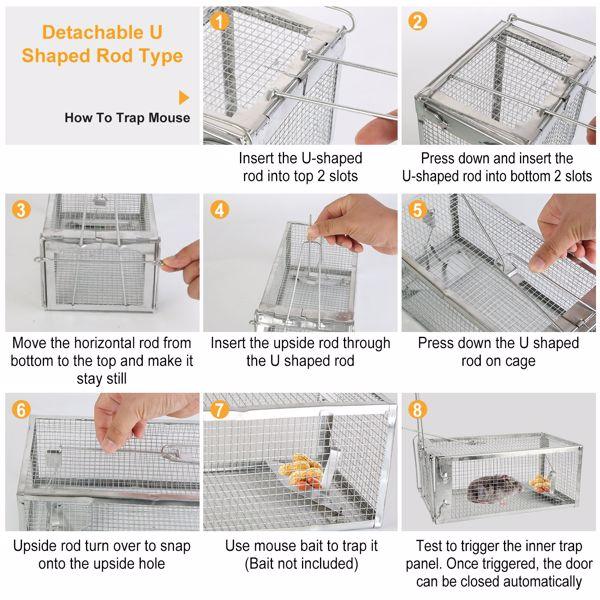 Detachable U Shaped Rod Type

How To Trap Mouse

1
Insert the U-shaped rod into top 2 slots

2
Press down and insert the U-shaped rod into bottom 2 slots

3
Move the horizontal rod from bottom to the top and make it stay still

4
Insert the upside rod through the U shaped rod

5
Press down the U shaped rod on cage

6
Upside rod turn over to snap onto the upside hole

7
Use mouse bait to trap it (Bait not included)

8
Test to trigger the inner trap panel. Once triggered, the door can be closed automatically