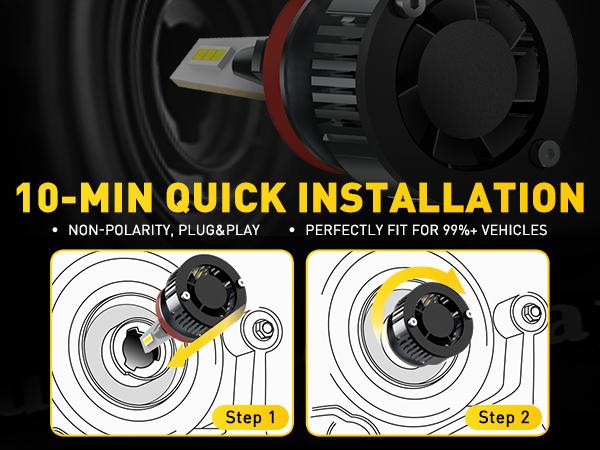 10-MIN QUICK INSTALLATION

• NON-POLARITY, PLUG&PLAY • PERFECTLY FIT FOR 99%+ VEHICLES

Step 1

Step 2