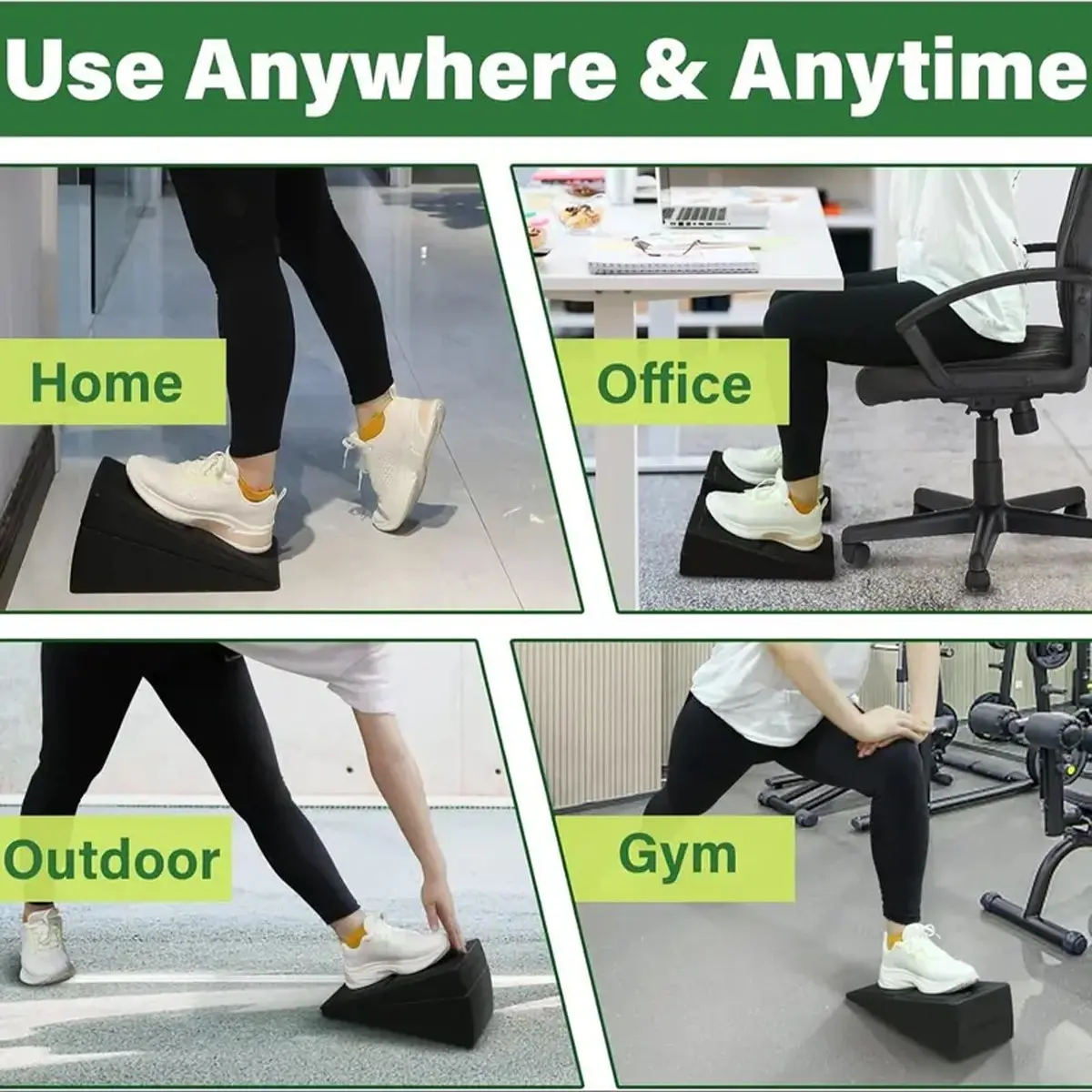 Use Anywhere & Anytime

Home

Office

Outdoor

Gym