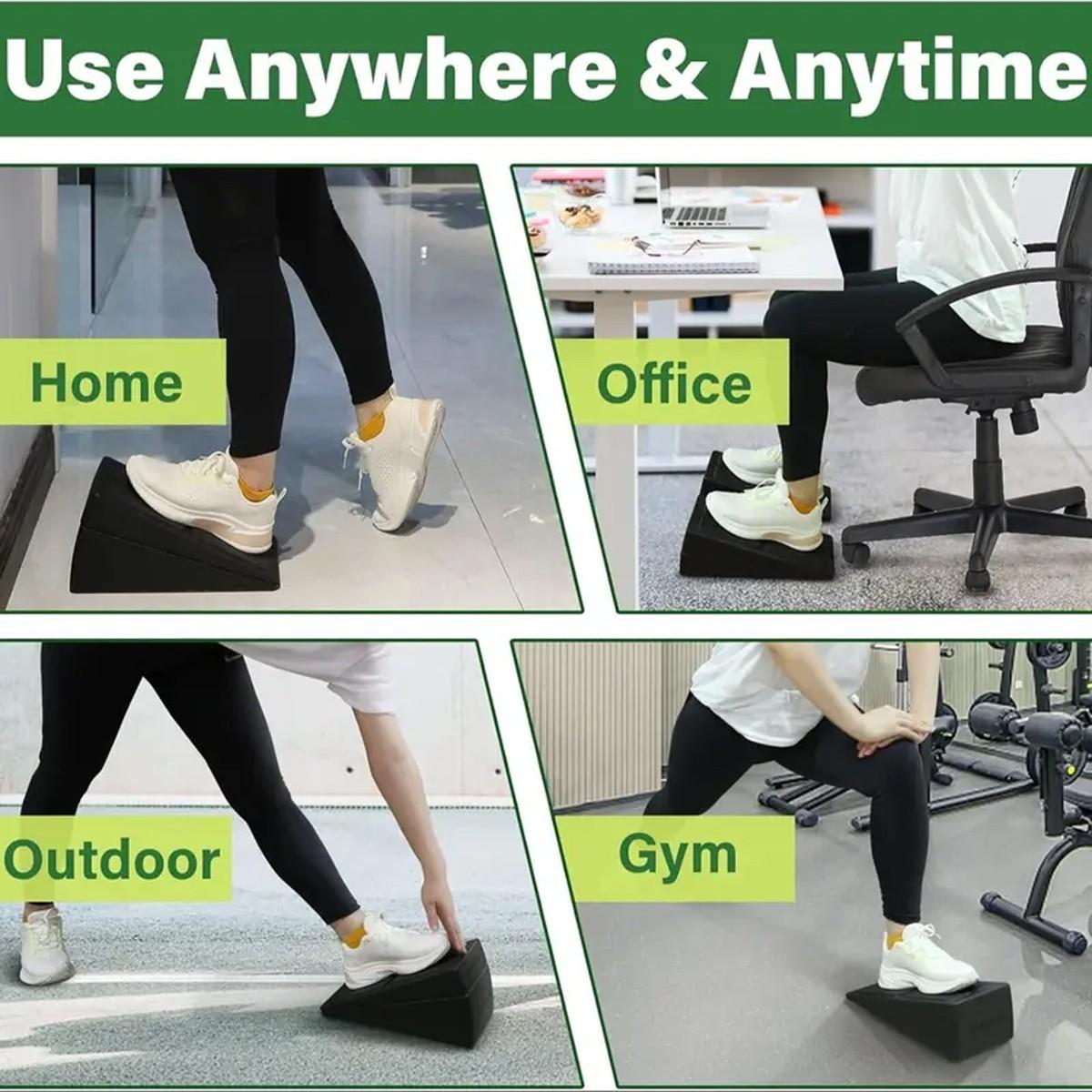 Use Anywhere & Anytime

Home

Office

Outdoor

Gym