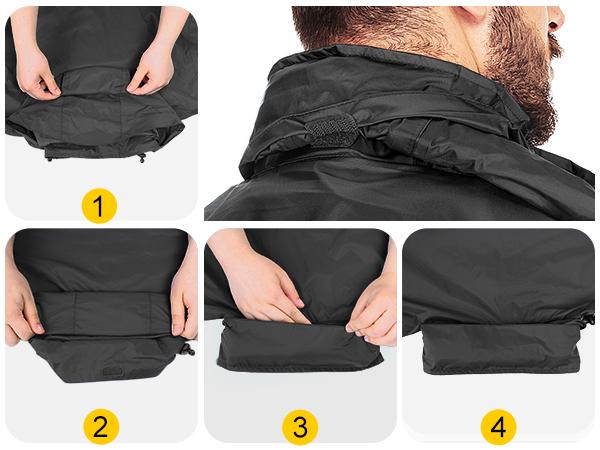 1

2

3

4