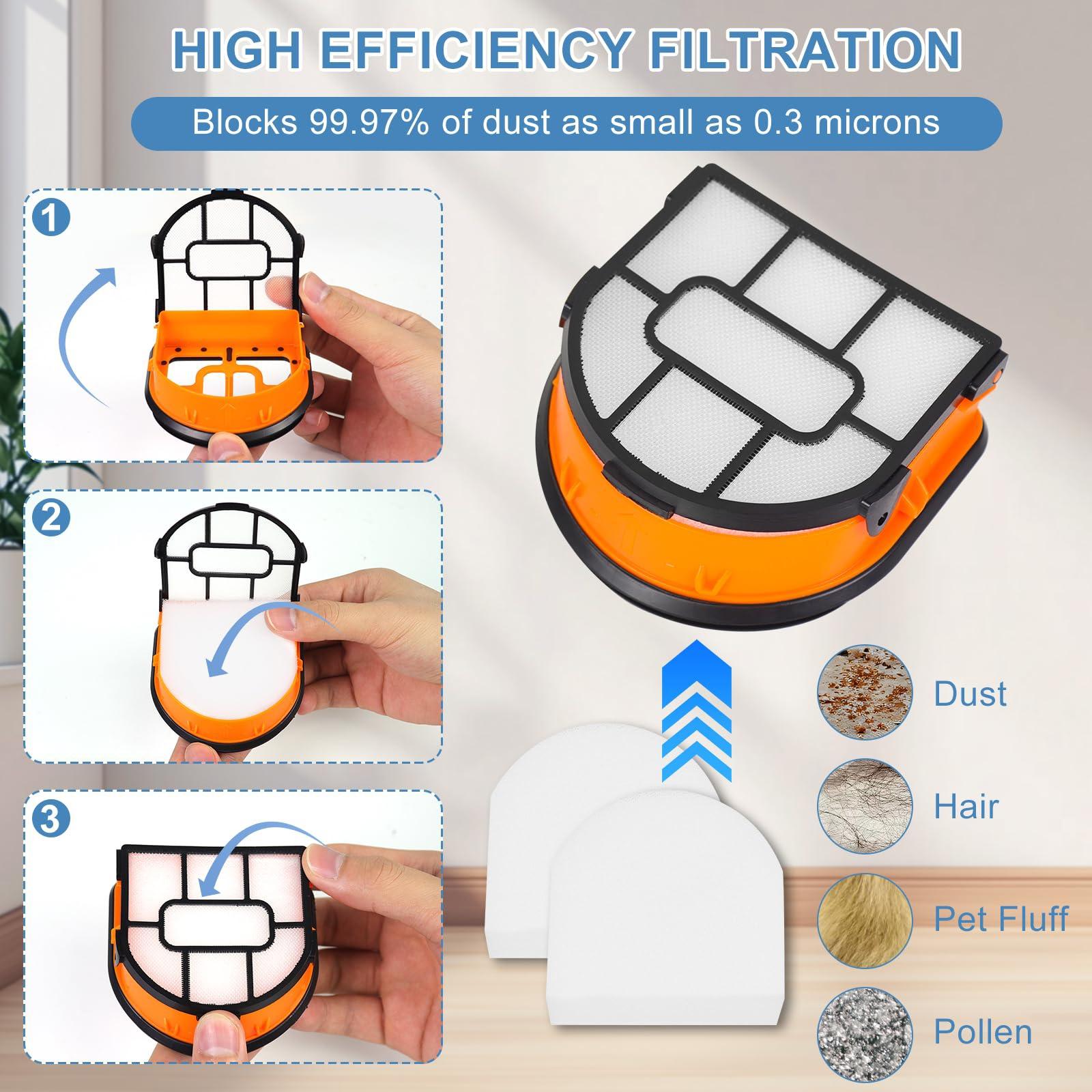 HIGH EFFICIENCY FILTRATION

Blocks 99.97% of dust as small as 0.3 microns

1

2

3

Dust

Hair

Pet Fluff

Pollen