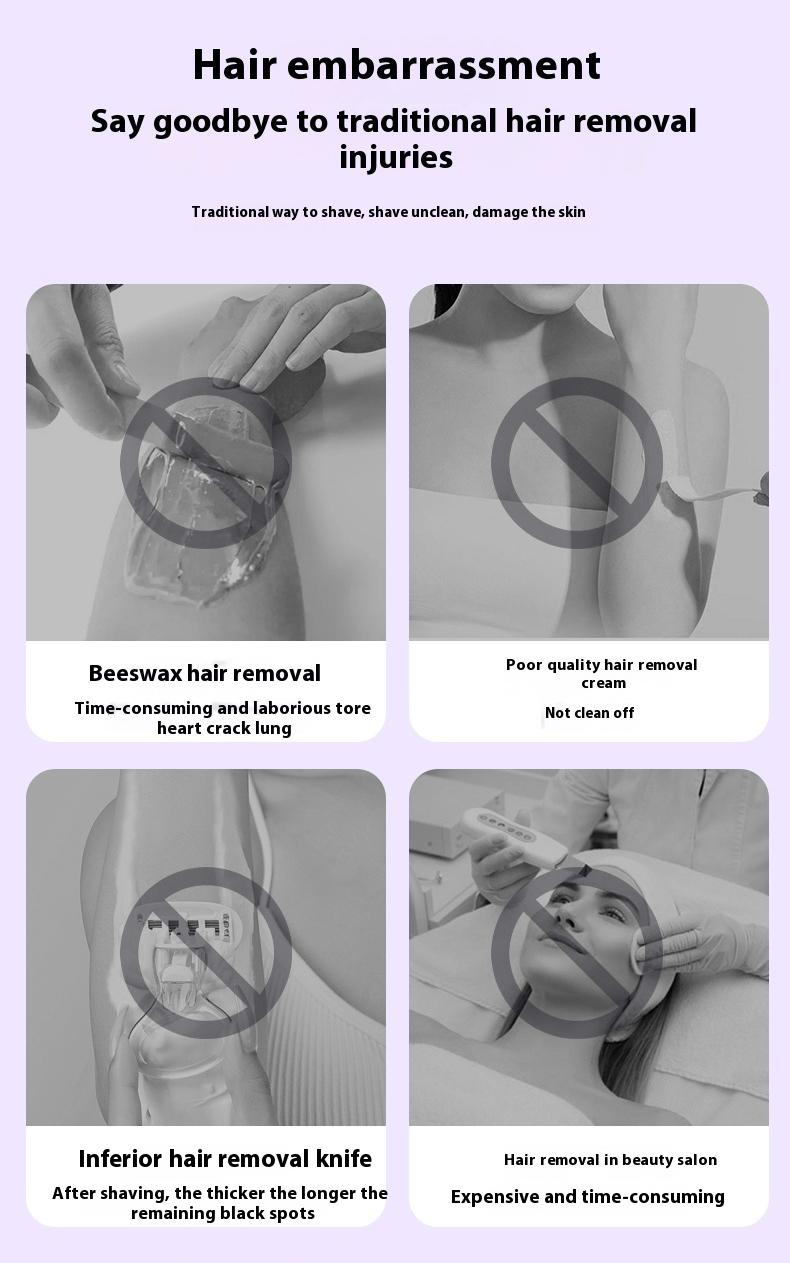 Hair embarrassment

Say goodbye to traditional hair removal injuries

Traditional way to shave, shave unclean, damage the skin

Beeswax hair removal

Time-consuming and laborious tore heart crack lung

Poor quality hair removal cream

Not clean off

Inferior hair removal knife

After shaving, the thicker the longer the remaining black spots

Hair removal in beauty salon

Expensive and time-consuming