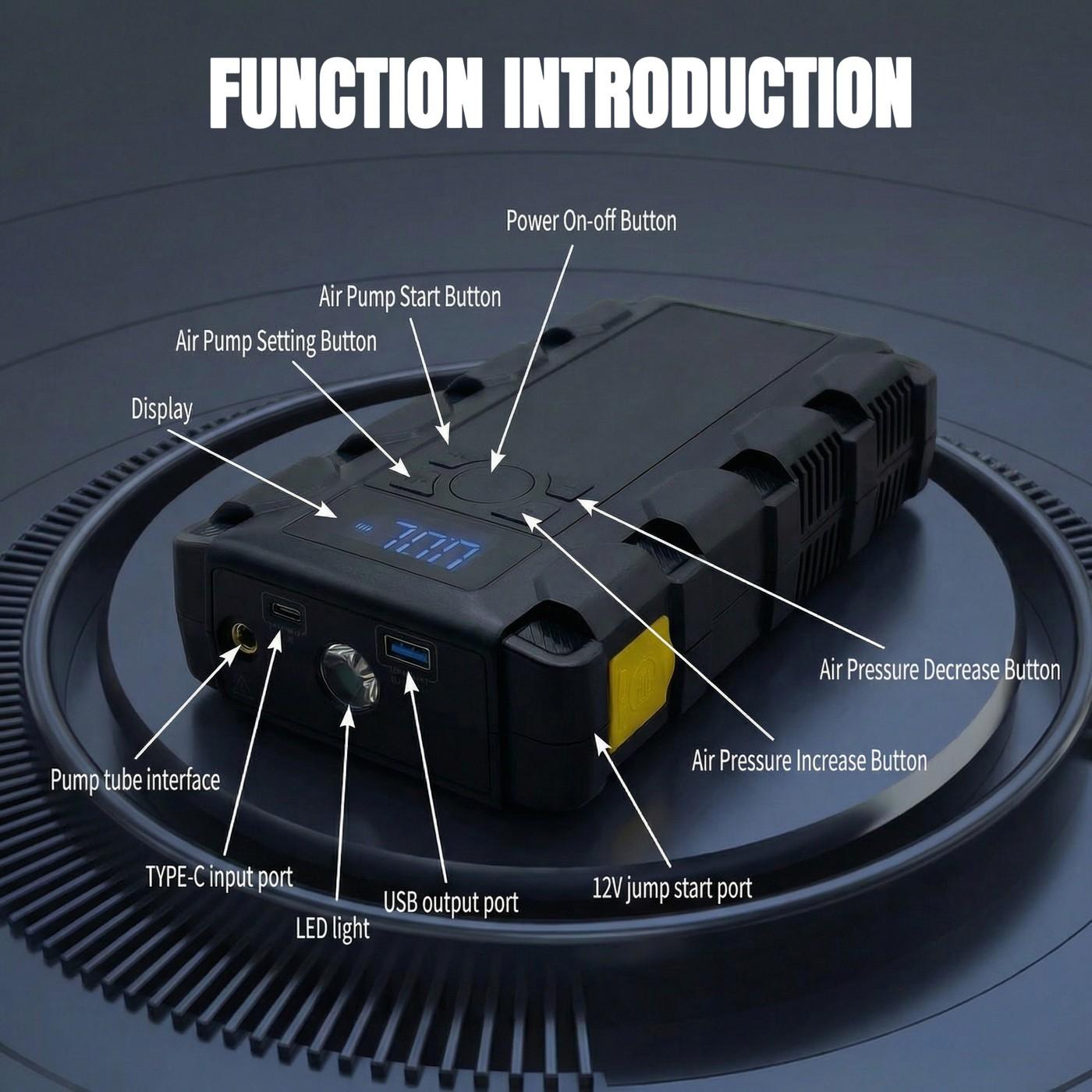 FUNCTION INTRODUCTION

Power On-off Button

Air Pump Start Button

Air Pump Setting Button

Display

100

Air Pressure Decrease Button

Air Pressure Increase Button

Pump tube interface

TYPE-C input port

LED light

USB output port

12V jump start port