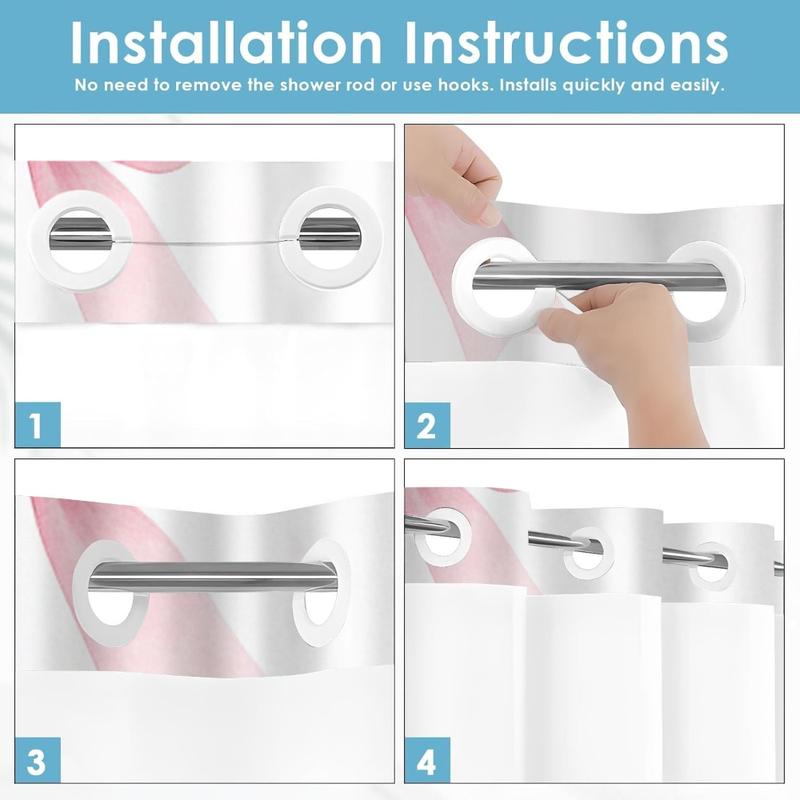 Installation Instructions
No need to remove the shower rod or use hooks. Installs quickly and easily.

1

2

3

4