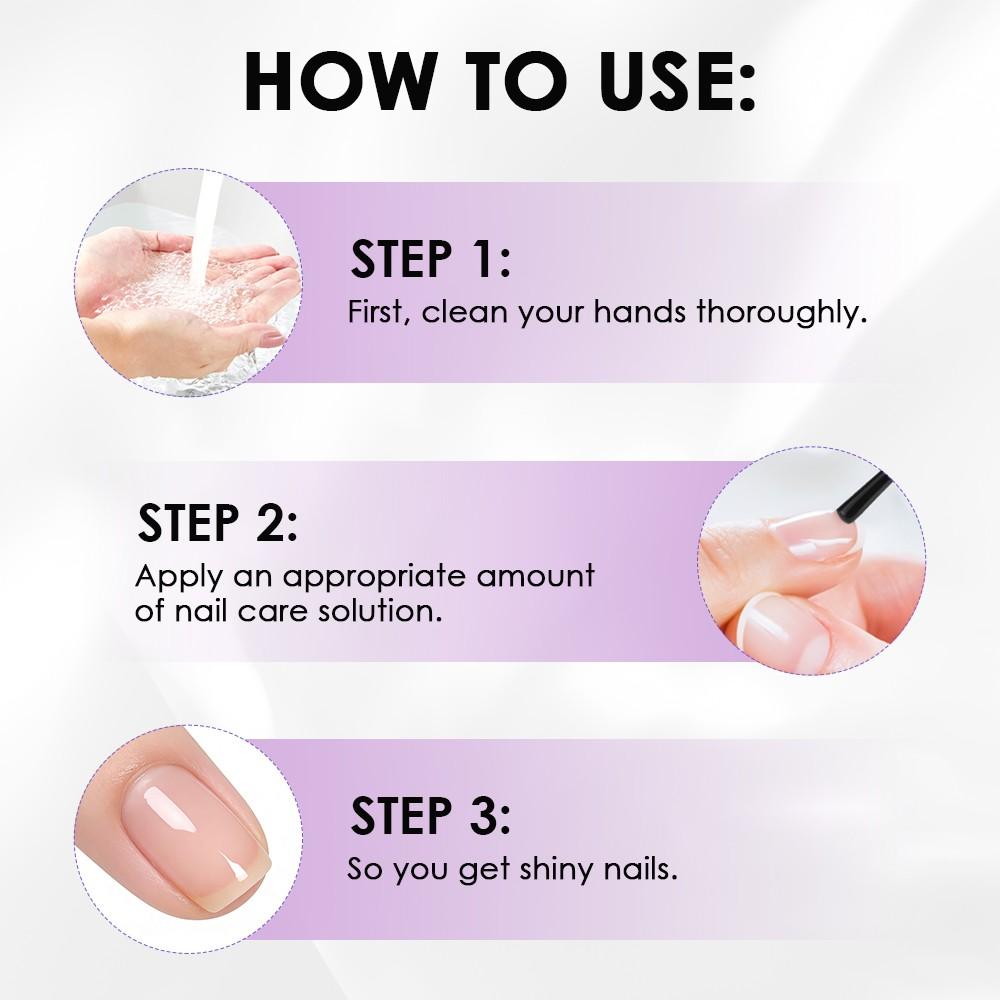 HOW TO USE:

STEP 1:
First, clean your hands thoroughly.

STEP 2:
Apply an appropriate amount of nail care solution.

STEP 3:
So you get shiny nails.