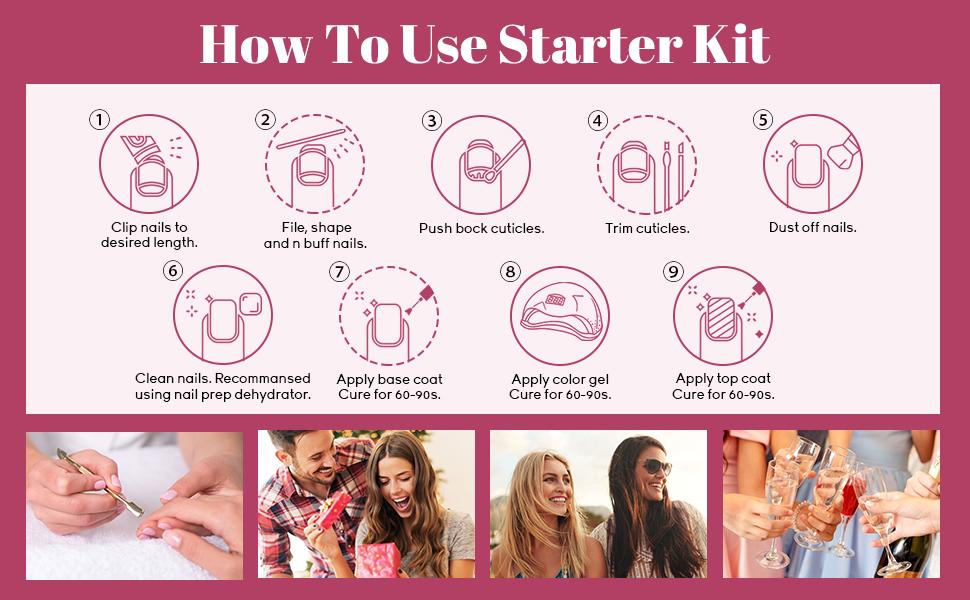 How To Use Starter Kit

1
Clip nails to desired length.

2
File, shape and n buff nails.

3
Push bock cuticles.

4
Trim cuticles.

5
Dust off nails.

6
Clean nails. Recommansed using nail prep dehydrator.

7
Apply base coat Cure for 60-90s.

8
Apply color gel Cure for 60-90s.

9
Apply top coat Cure for 60-90s.