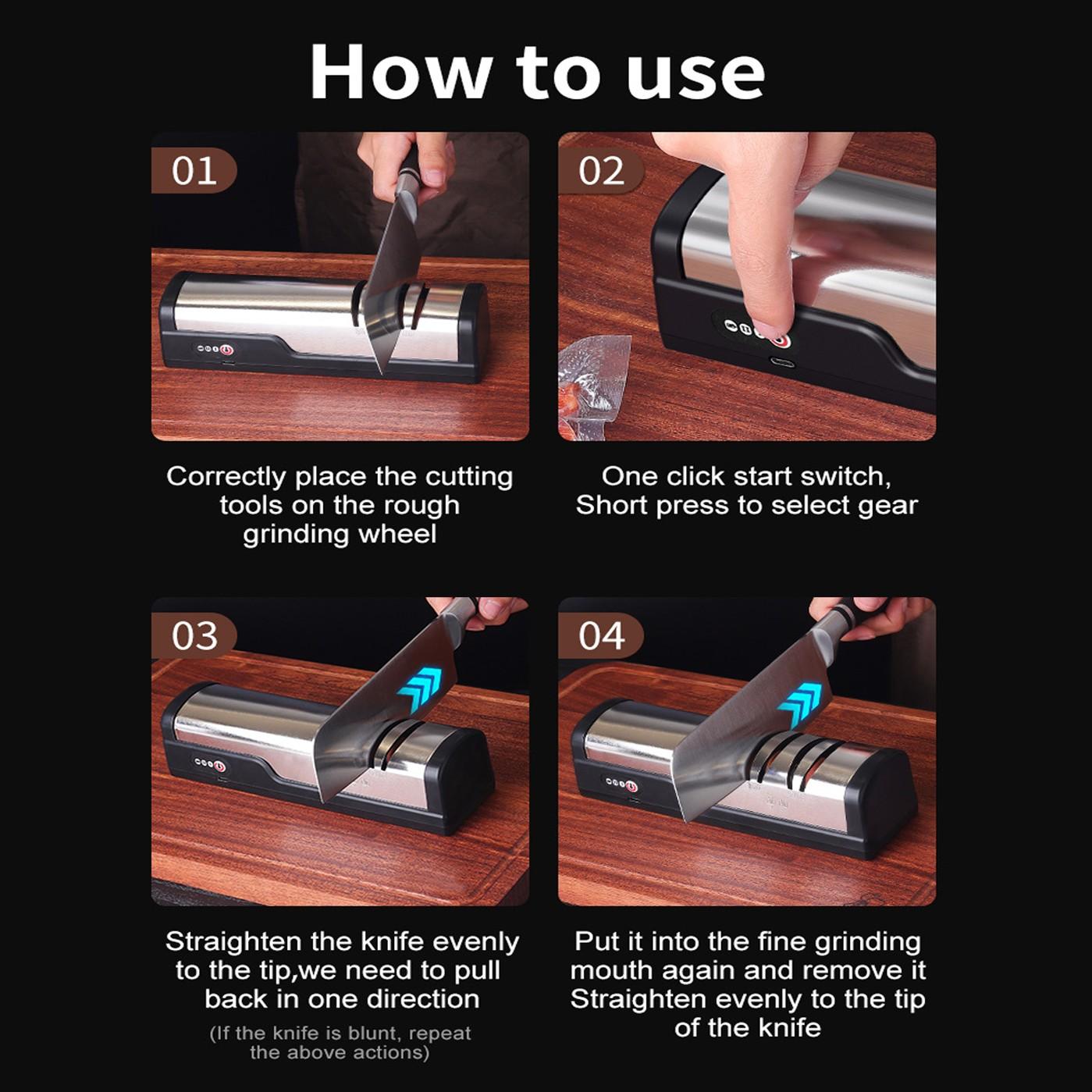 How to use

01

Correctly place the cutting tools on the rough grinding wheel

02

One click start switch, Short press to select gear

03

Straighten the knife evenly to the tip,we need to pull back in one direction

(If the knife is blunt, repeat the above actions)

04

Put it into the fine grinding mouth again and remove it Straighten evenly to the tip of the knife