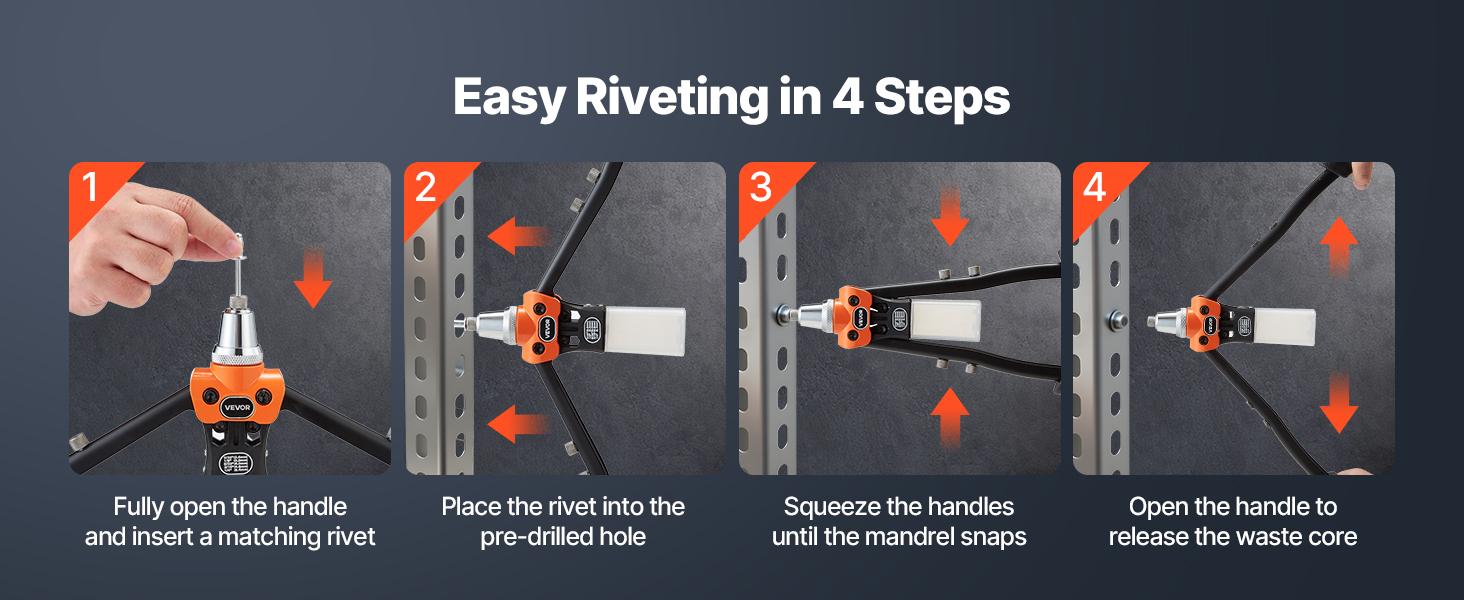 Easy Riveting in 4 Steps

1

VEVOR

Fully open the handle and insert a matching rivet

2

VEVOR

Place the rivet into the pre-drilled hole

3

VEVOR

Squeeze the handles until the mandrel snaps

4

VEVOR

Open the handle to release the waste core