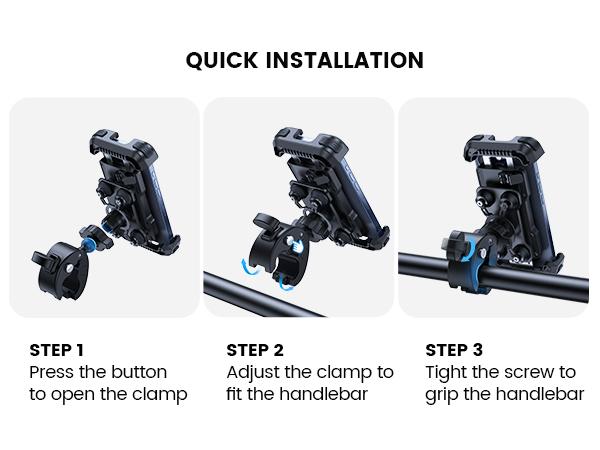 QUICK INSTALLATION

STEP 1
Press the button to open the clamp

STEP 2
Adjust the clamp to fit the handlebar

STEP 3
Tight the screw to grip the handlebar