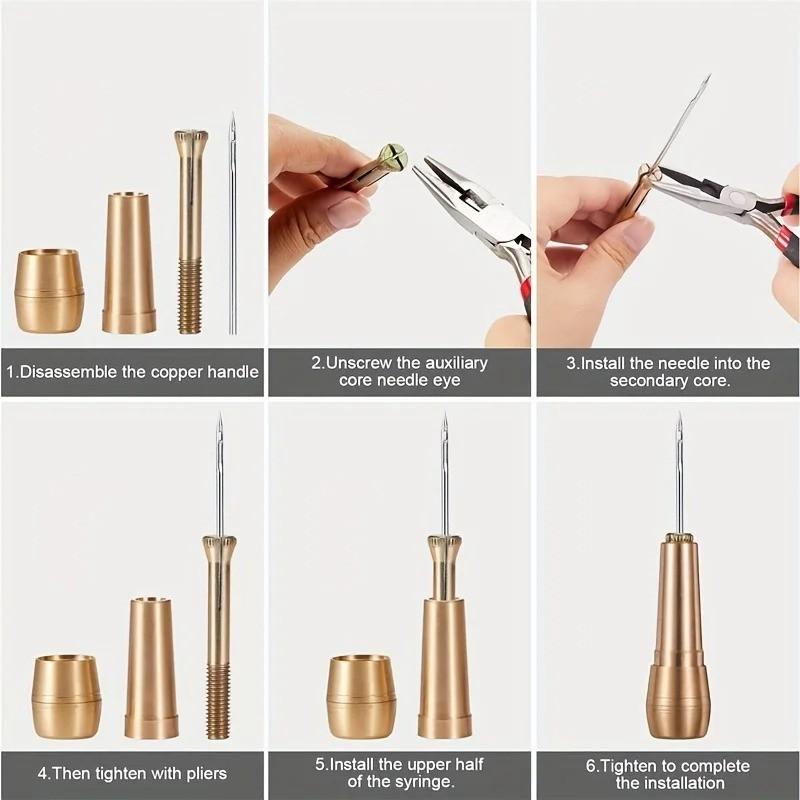 1.Disassemble the copper handle

2.Unscrew the auxiliary core needle eye

3.Install the needle into the secondary core.

4.Then tighten with pliers

5.Install the upper half of the syringe.

6.Tighten to complete the installation