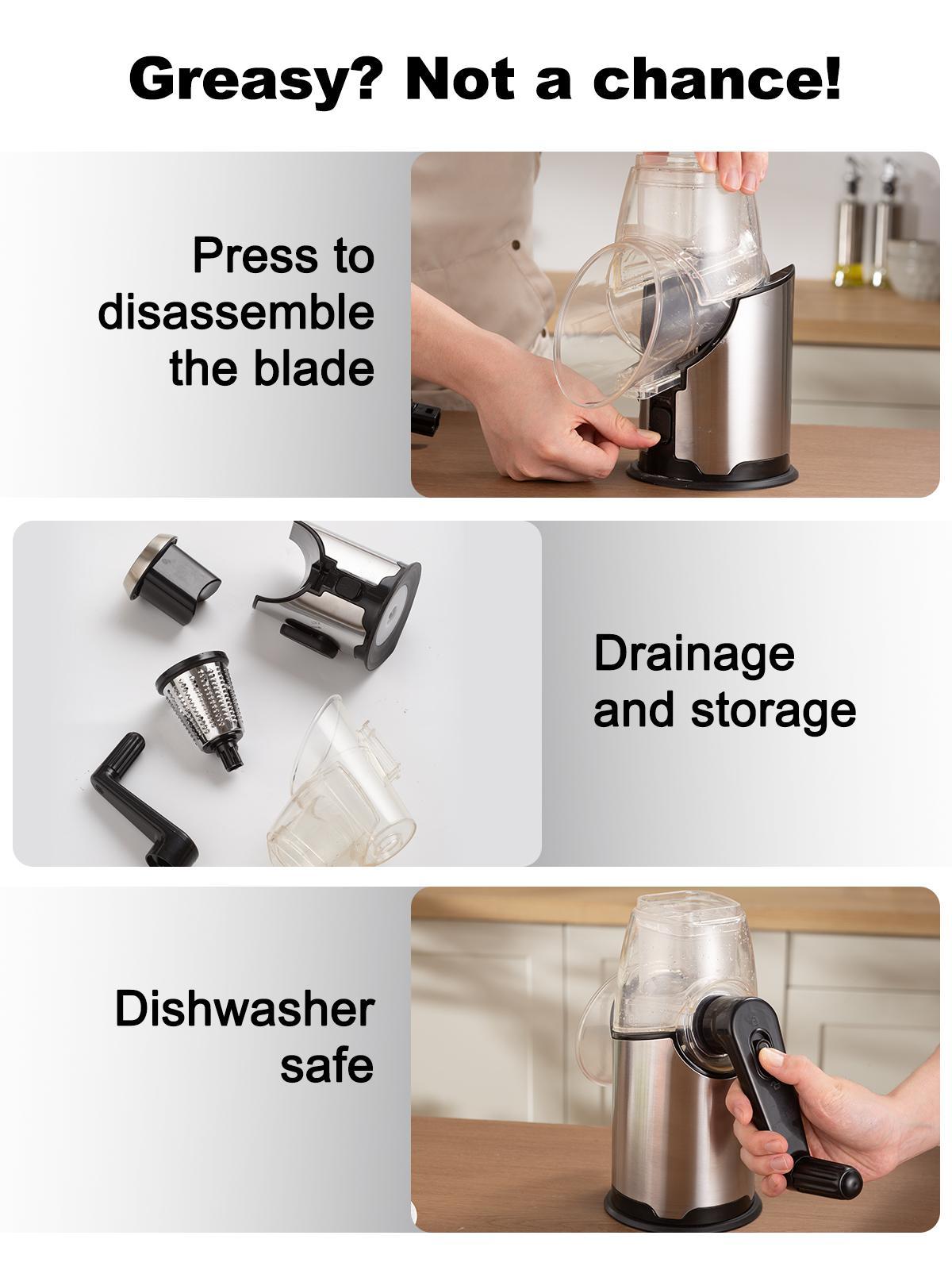 Greasy? Not a chance!

Press to disassemble the blade

Drainage and storage

Dishwasher safe