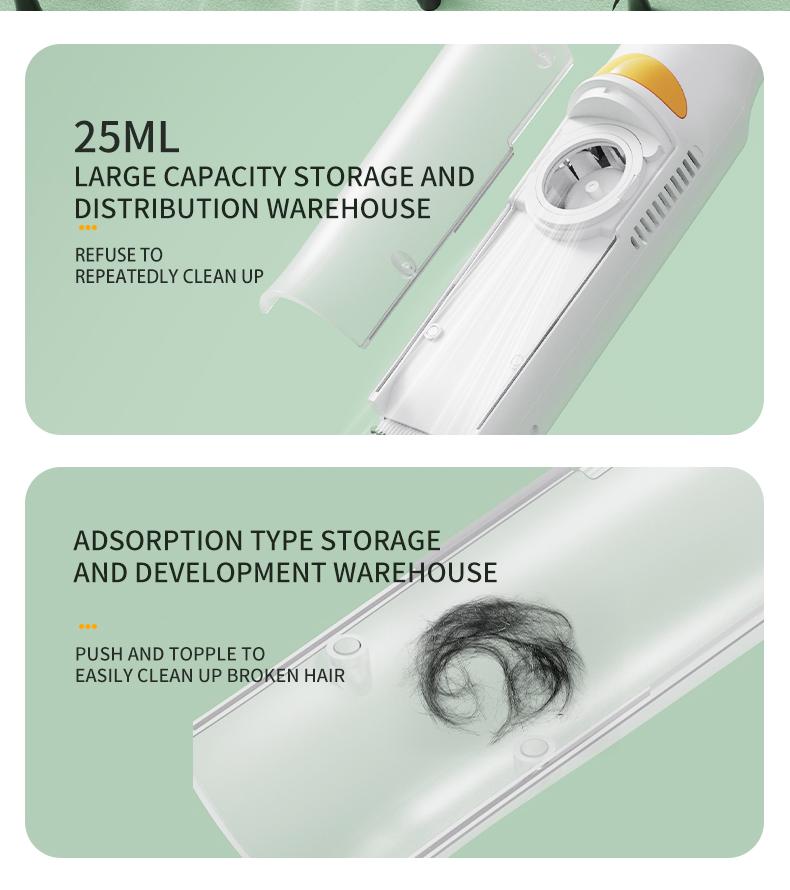 25ML
LARGE CAPACITY STORAGE AND DISTRIBUTION WAREHOUSE

REFUSE TO
REPEATEDLY CLEAN UP

ADSORPTION TYPE STORAGE AND DEVELOPMENT WAREHOUSE

PUSH AND TOPPLE TO
EASILY CLEAN UP BROKEN HAIR