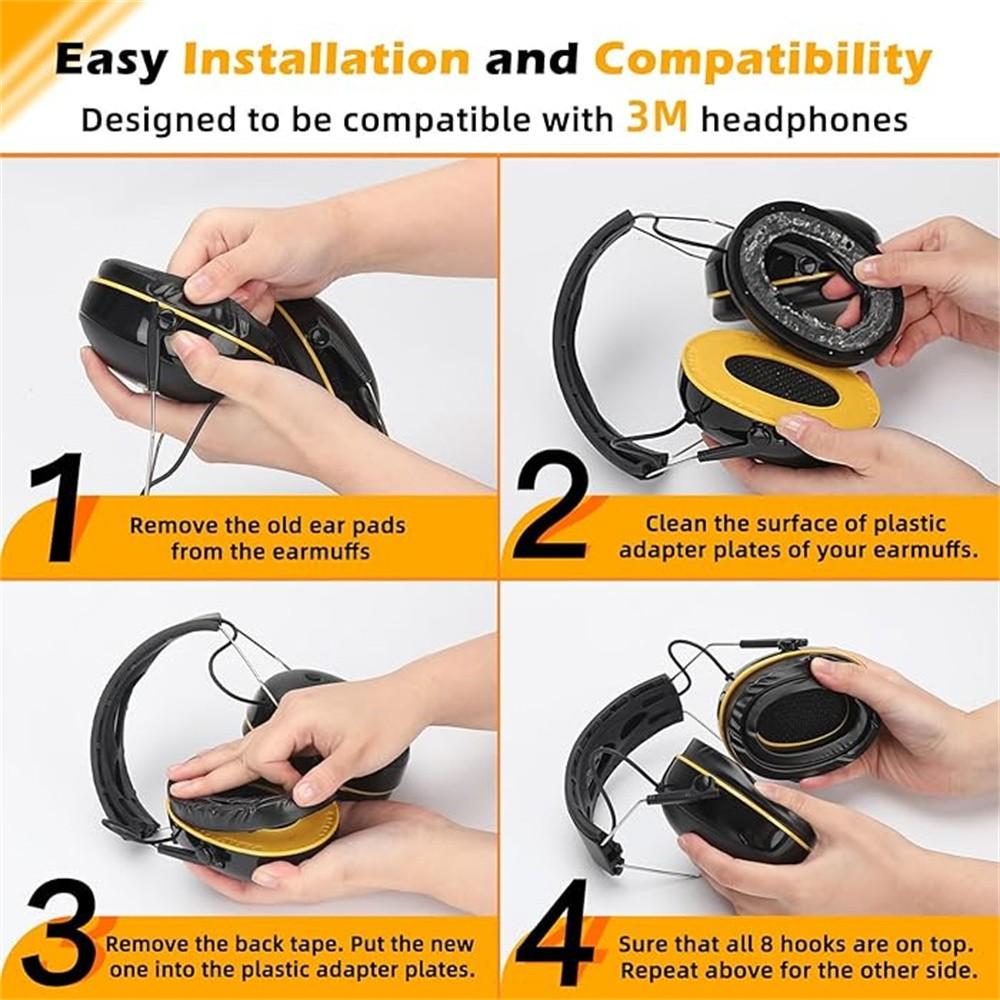 Easy Installation and Compatibility
Designed to be compatible with 3M headphones

1 Remove the old ear pads from the earmuffs

2 Clean the surface of plastic adapter plates of your earmuffs.

3 Remove the back tape. Put the new one into the plastic adapter plates.

4 Sure that all 8 hooks are on top. Repeat above for the other side.