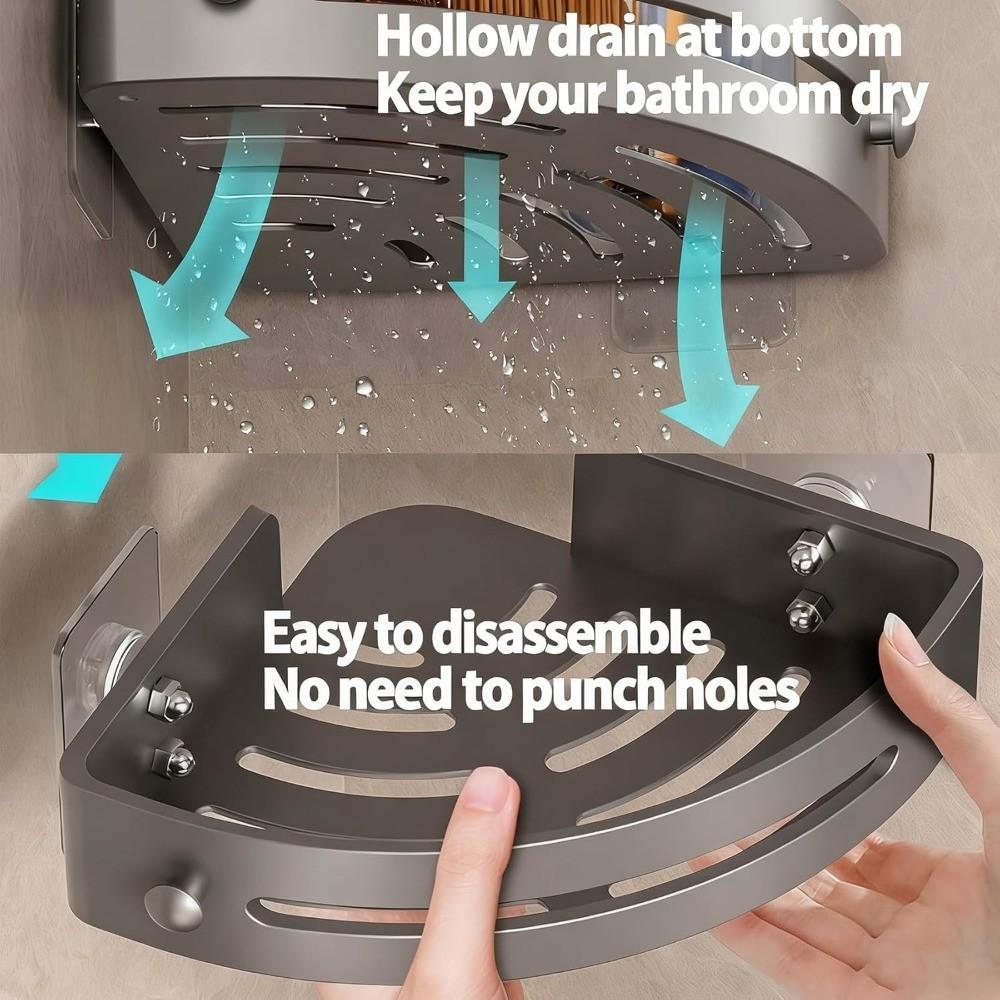 Hollow drain at bottom
Keep your bathroom dry

Easy to disassemble
No need to punch holes