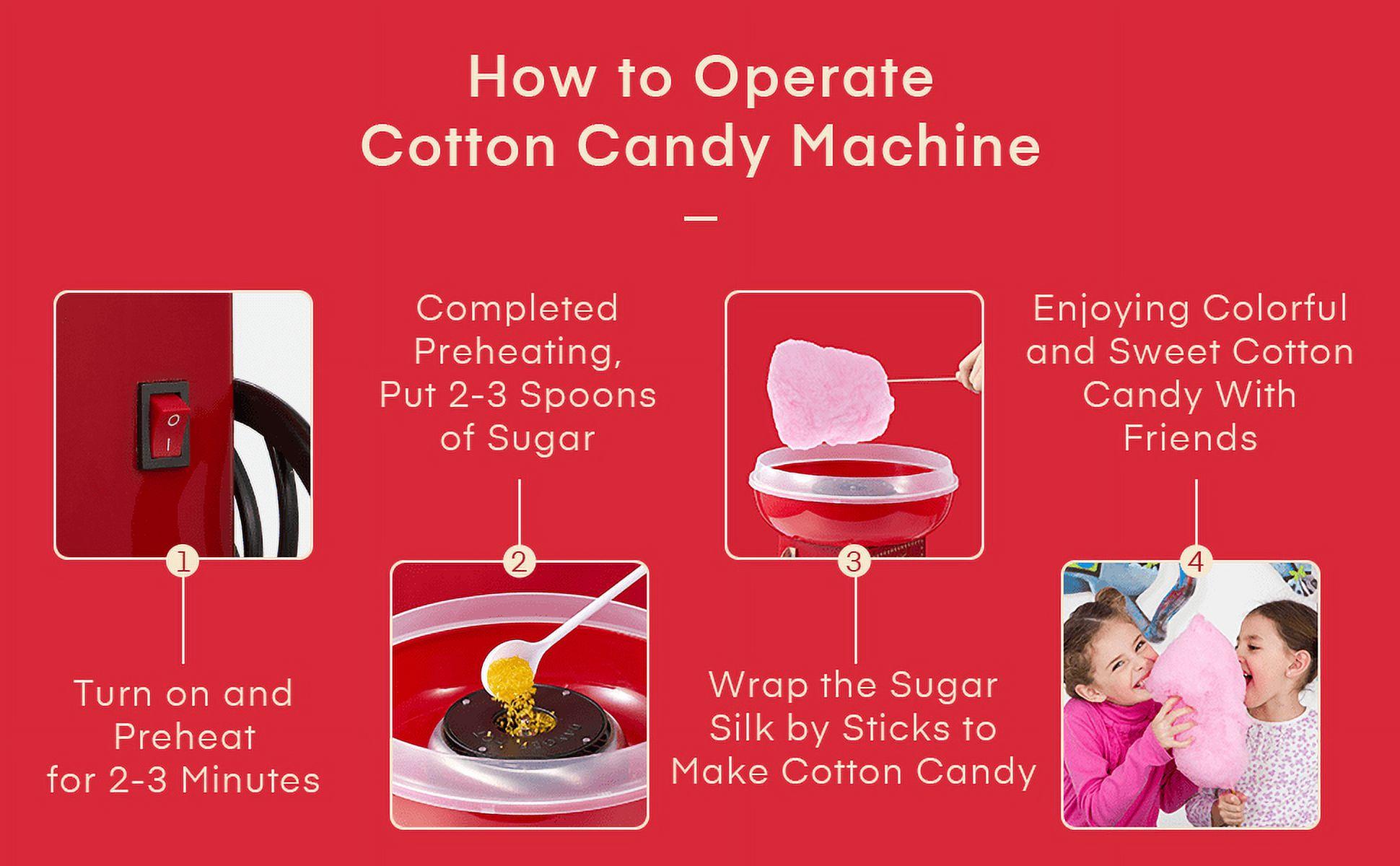 How to Operate
Cotton Candy Machine

1

Turn on and Preheat for 2-3 Minutes

Completed Preheating, Put 2-3 Spoons of Sugar

2

3

Wrap the Sugar Silk by Sticks to Make Cotton Candy

Enjoying Colorful and Sweet Cotton Candy With Friends

4