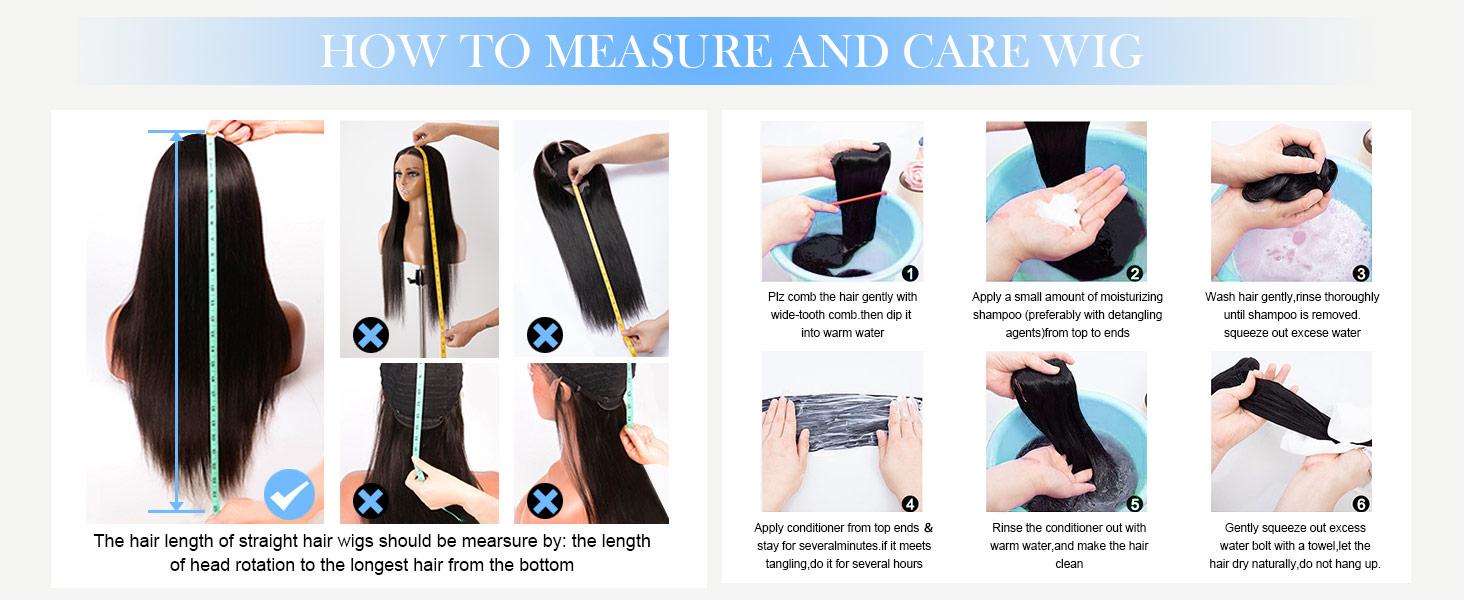 HOW TO MEASURE AND CARE WIG

The hair length of straight hair wigs should be mearsure by: the length of head rotation to the longest hair from the bottom

1
Plz comb the hair gently with wide-tooth comb.then dip it into warm water

2
Apply a small amount of moisturizing shampoo (preferably with detangling agents)from top to ends

3
Wash hair gently,rinse thoroughly until shampoo is removed. squeeze out excese water

4
Apply conditioner from top ends & stay for severalminutes.if it meets tangling,do it for several hours

5
Rinse the conditioner out with warm water,and make the hair clean

6
Gently squeeze out excess water bolt with a towel,let the hair dry naturally,do not hang up.