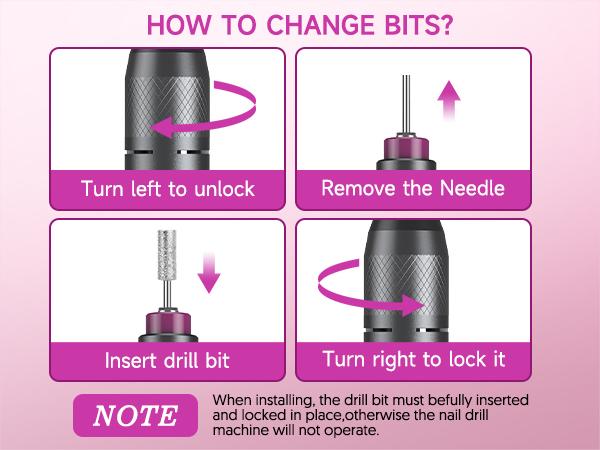 HOW TO CHANGE BITS?

Turn left to unlock

Remove the Needle

Insert drill bit

Turn right to lock it

NOTE

When installing, the drill bit must befully inserted and locked in place,otherwise the nail drill machine will not operate.