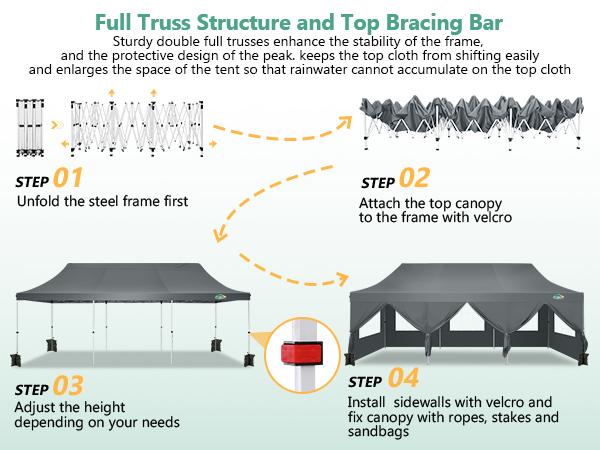 Full Truss Structure and Top Bracing Bar

Sturdy double full trusses enhance the stability of the frame, and the protective design of the peak. keeps the top cloth from shifting easily and enlarges the space of the tent so that rainwater cannot accumulate on the top cloth

STEP 01
Unfold the steel frame first

STEP 02
Attach the top canopy to the frame with velcro

STEP 03
Adjust the height depending on your needs

STEP 04
Install sidewalls with velcro and fix canopy with ropes, stakes and sandbags