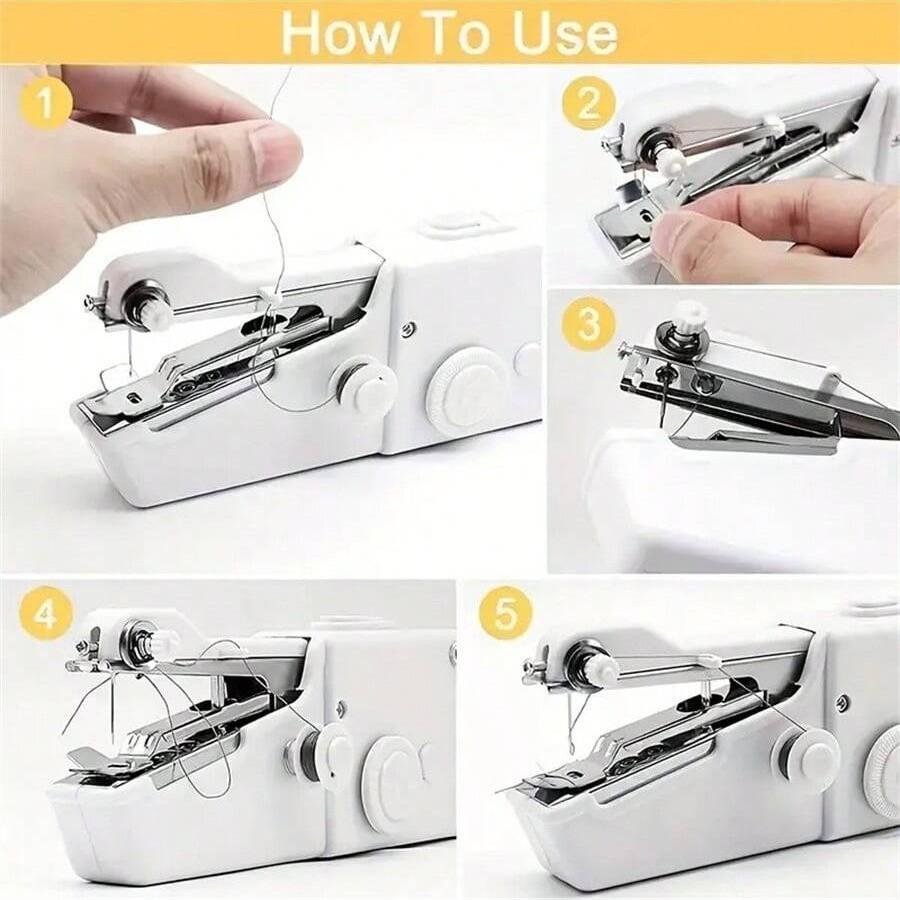 How To Use

1

2

3

4

5