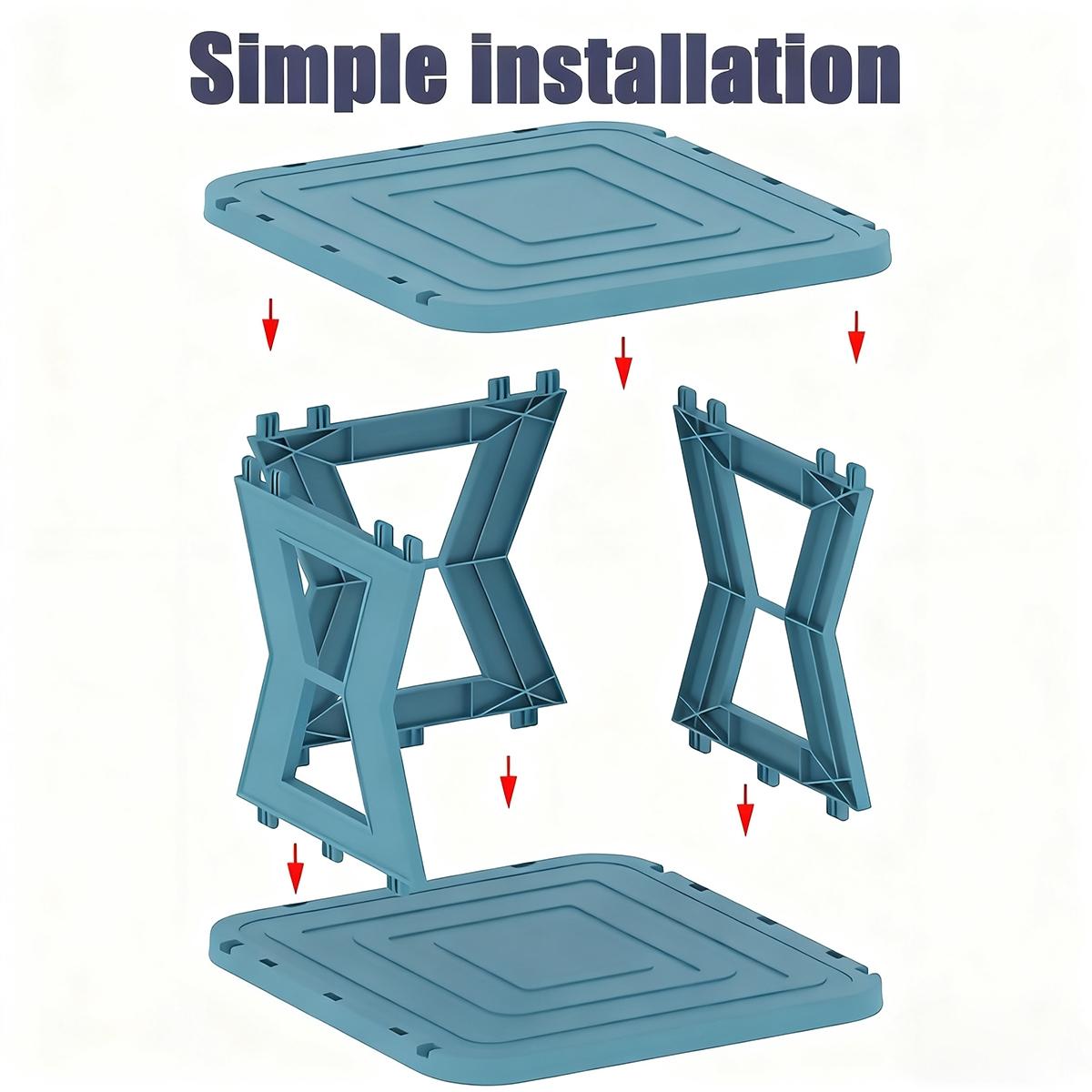 Simple installation